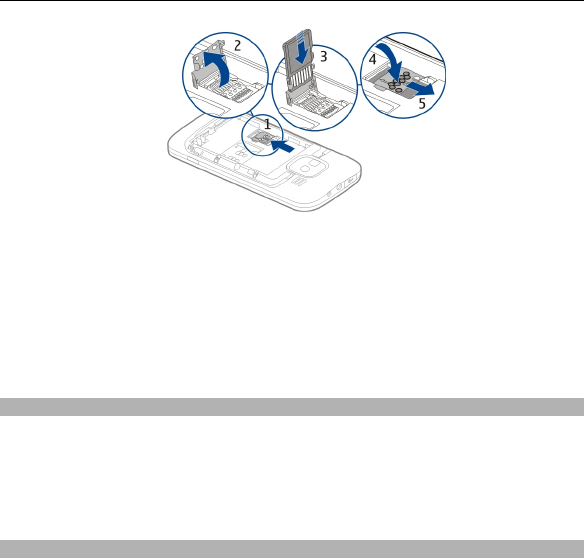 2
3
4
5
1