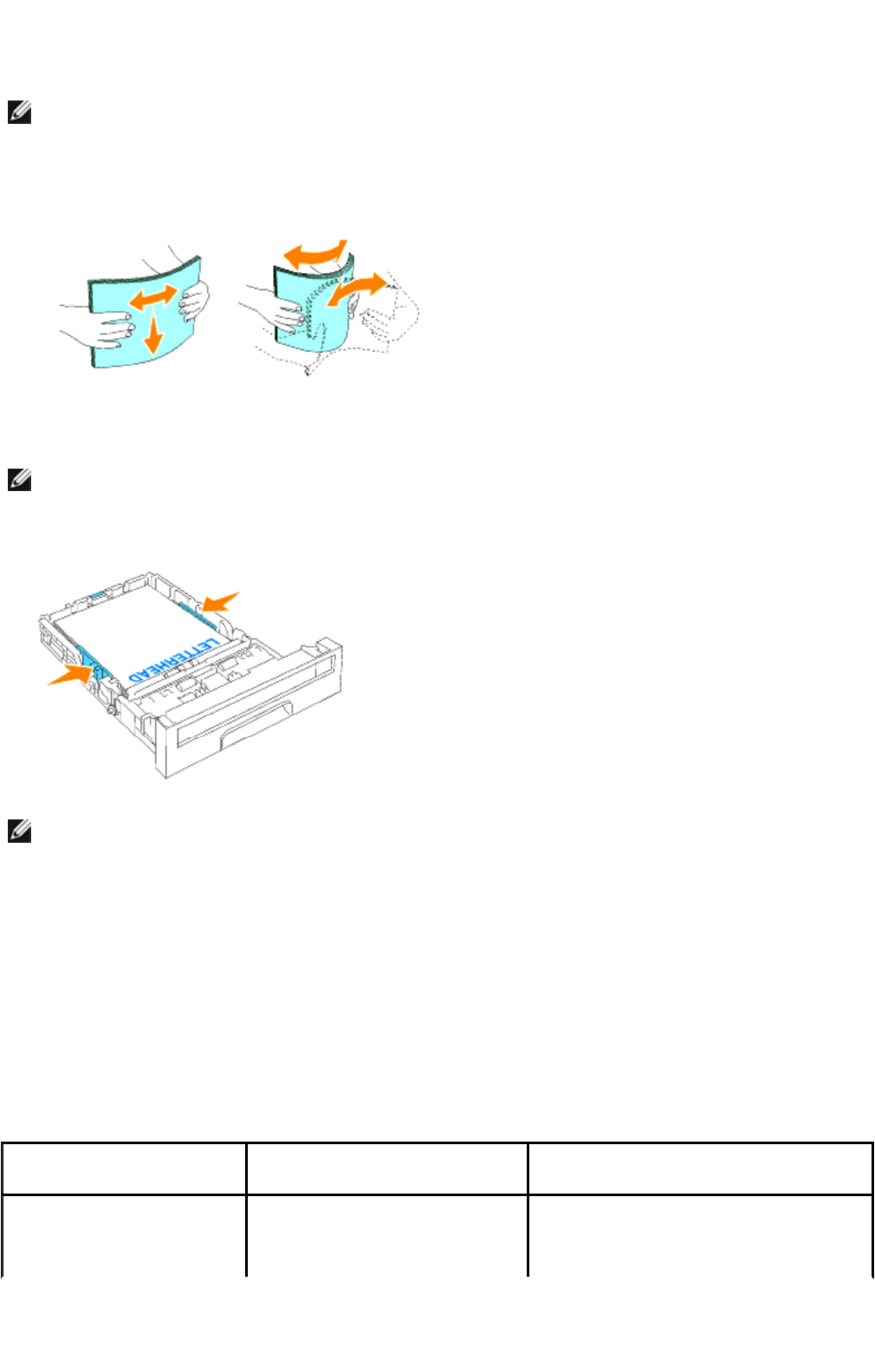 LETTERHEAD