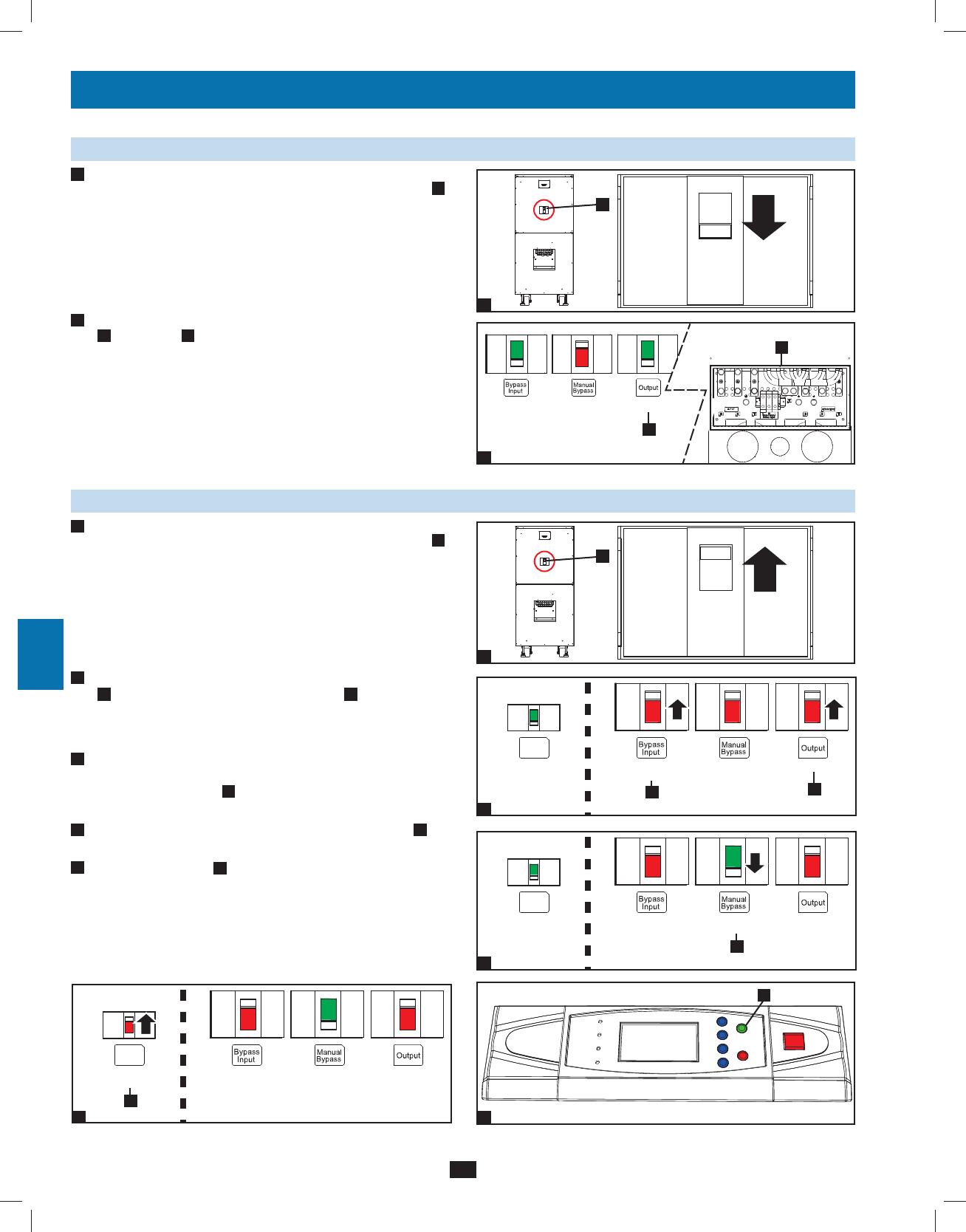 Bypass Input

Manual Bypass

Output

Bypass Input

Manual Bypass

Output

Bypass Input

Manual Bypass

Output

Bypass Input

Manual Bypass

Output