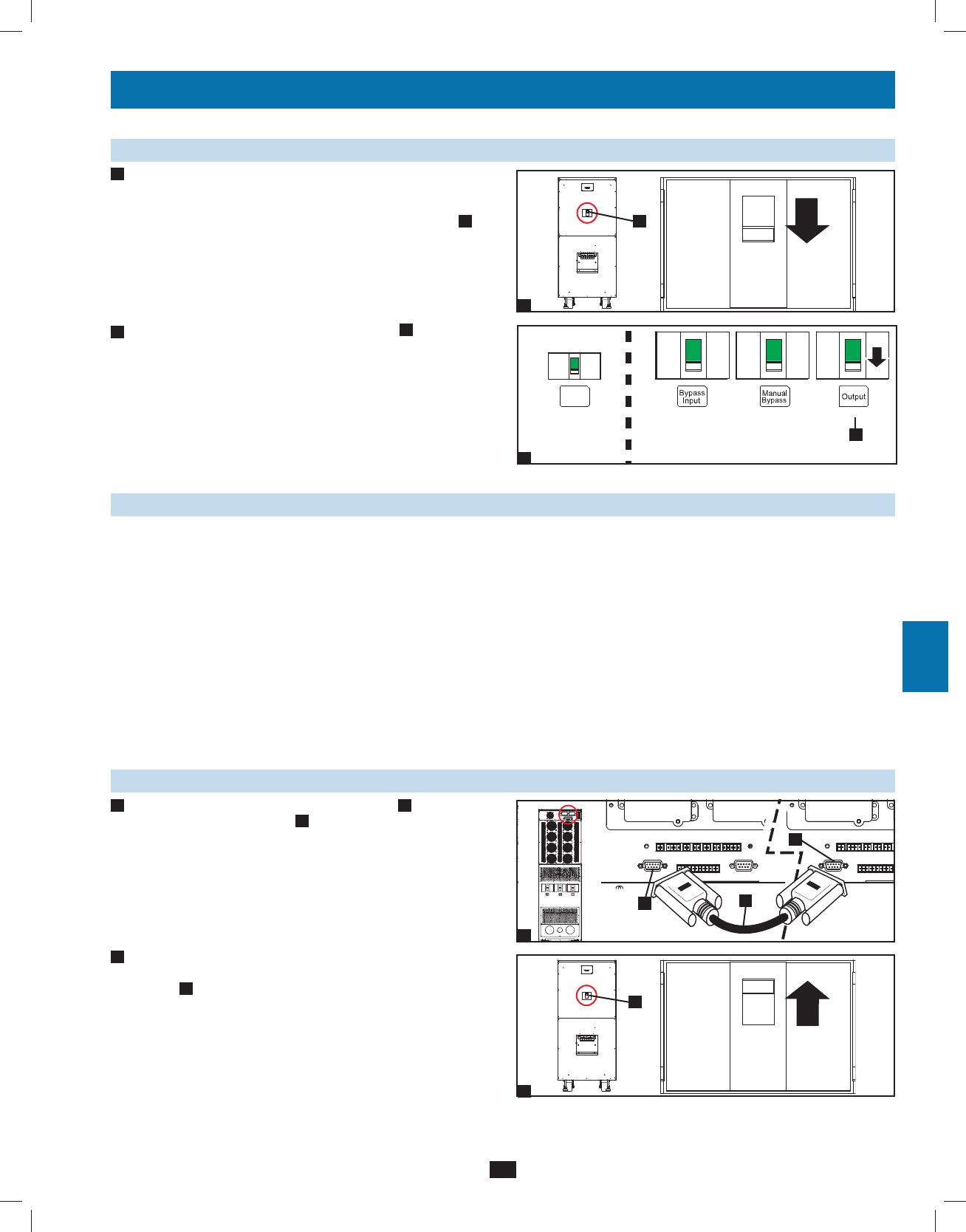 Bypass Input

Manual Bypass

Output