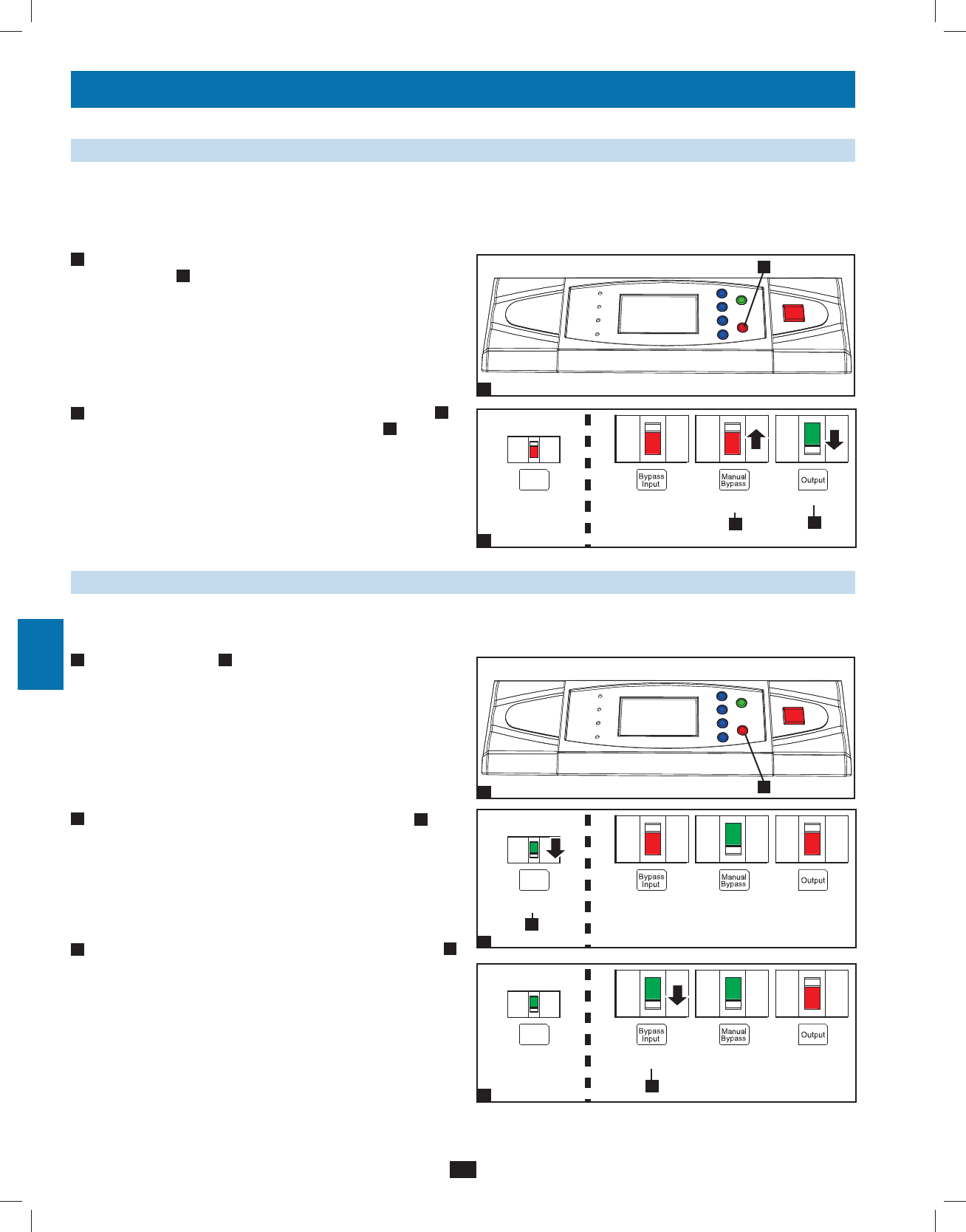 Bypass Input

Manual Bypass

Output

Bypass Input

Manual Bypass

Output

Bypass Input

Manual Bypass

Output