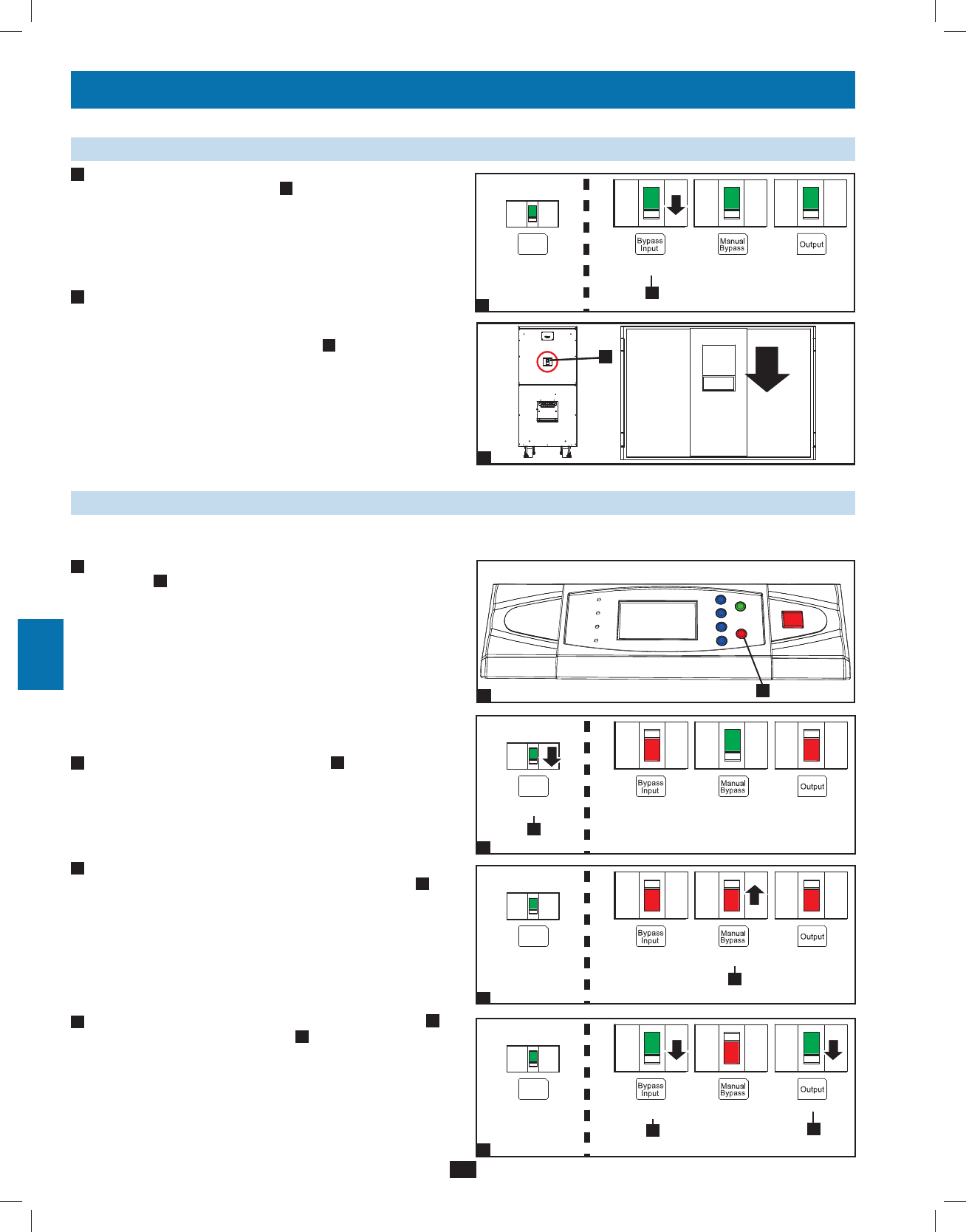 Bypass Input

Manual Bypass

Output

Bypass Input

Manual Bypass

Output

Bypass Input

Manual Bypass

Output

Bypass Input

Manual Bypass

Output