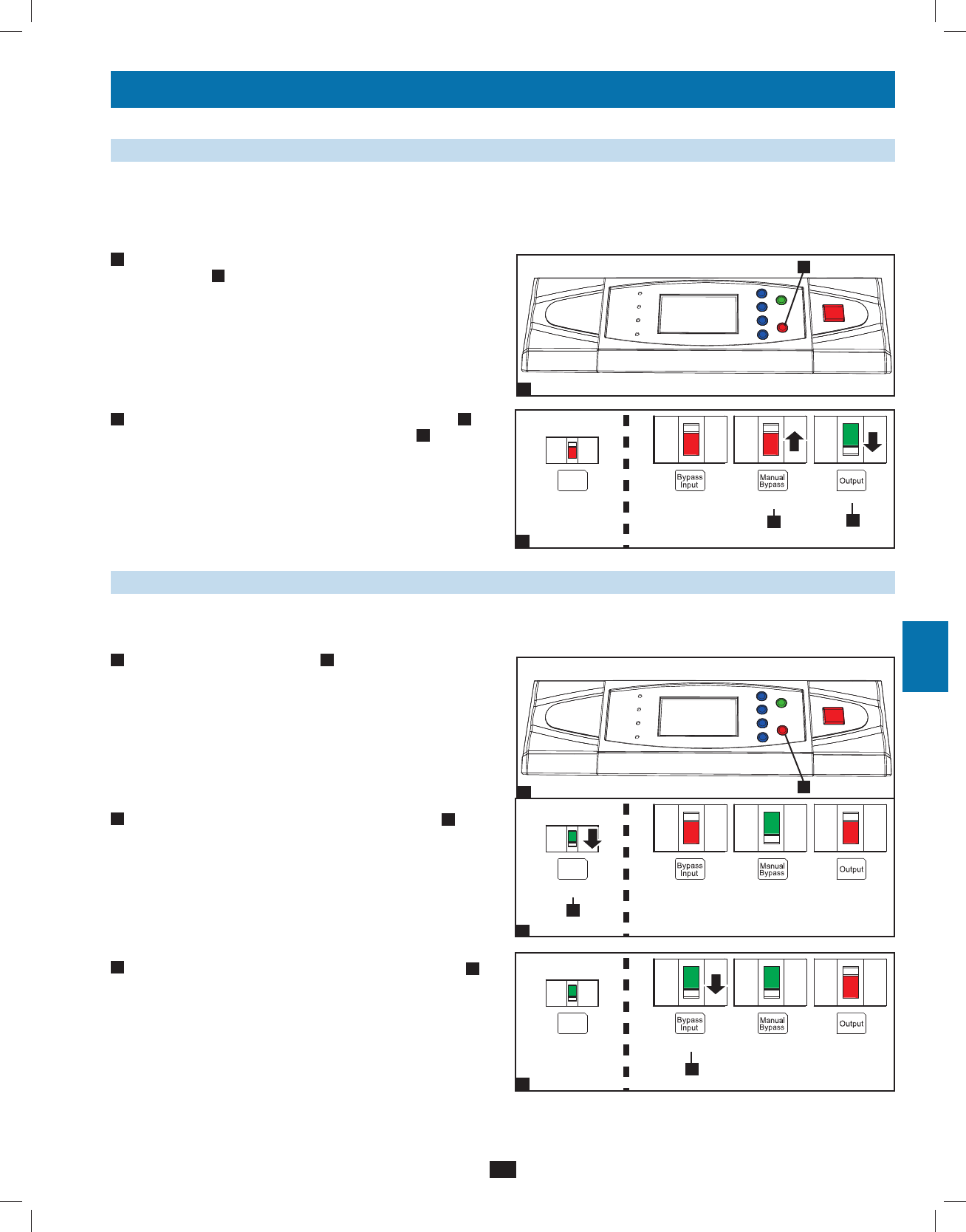 Bypass Input

Manual Bypass

Output

Bypass Input

Manual Bypass

Output

Bypass Input

Manual Bypass

Output