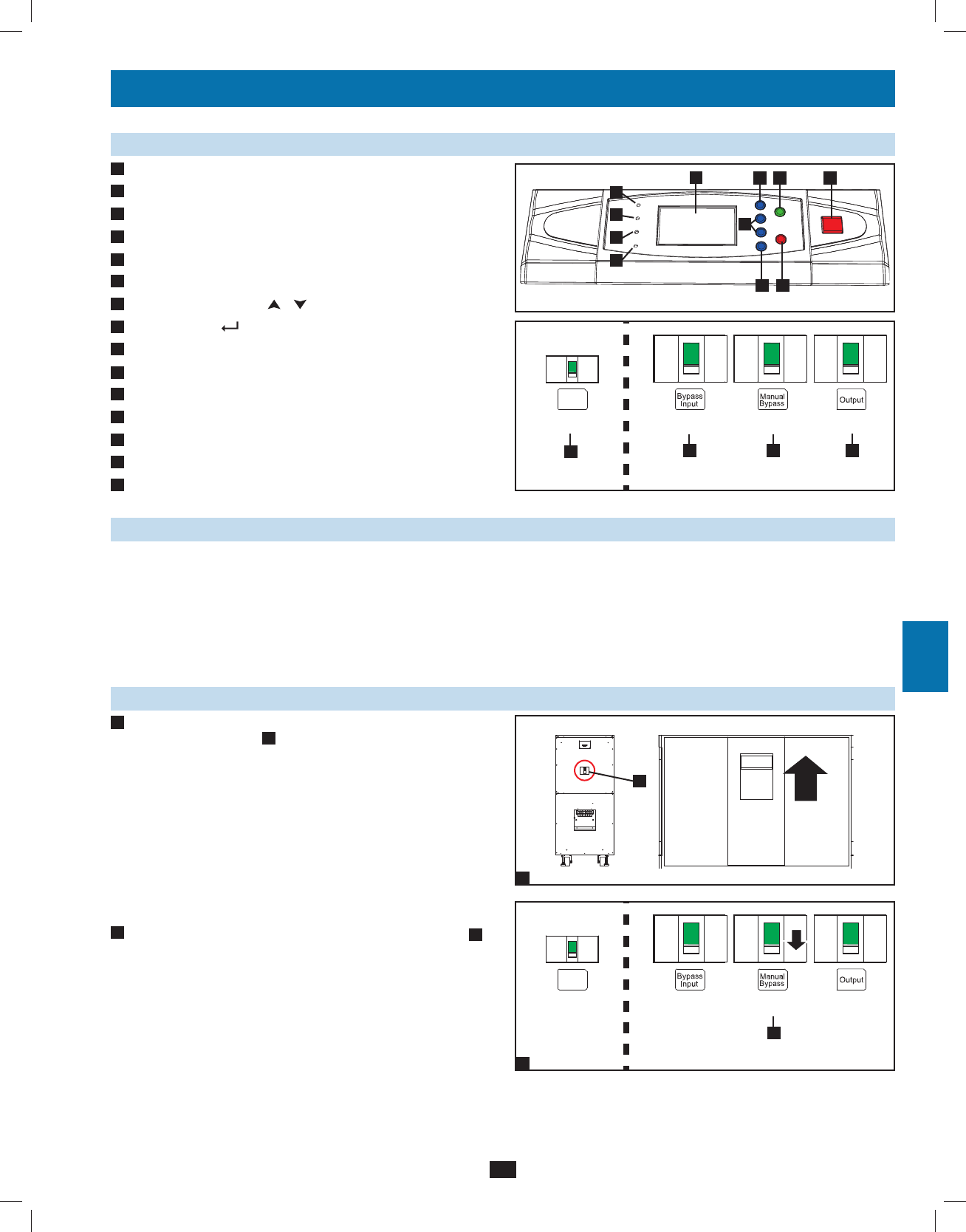 Bypass Input

Manual Bypass

Output

Bypass Input

Manual Bypass

Output