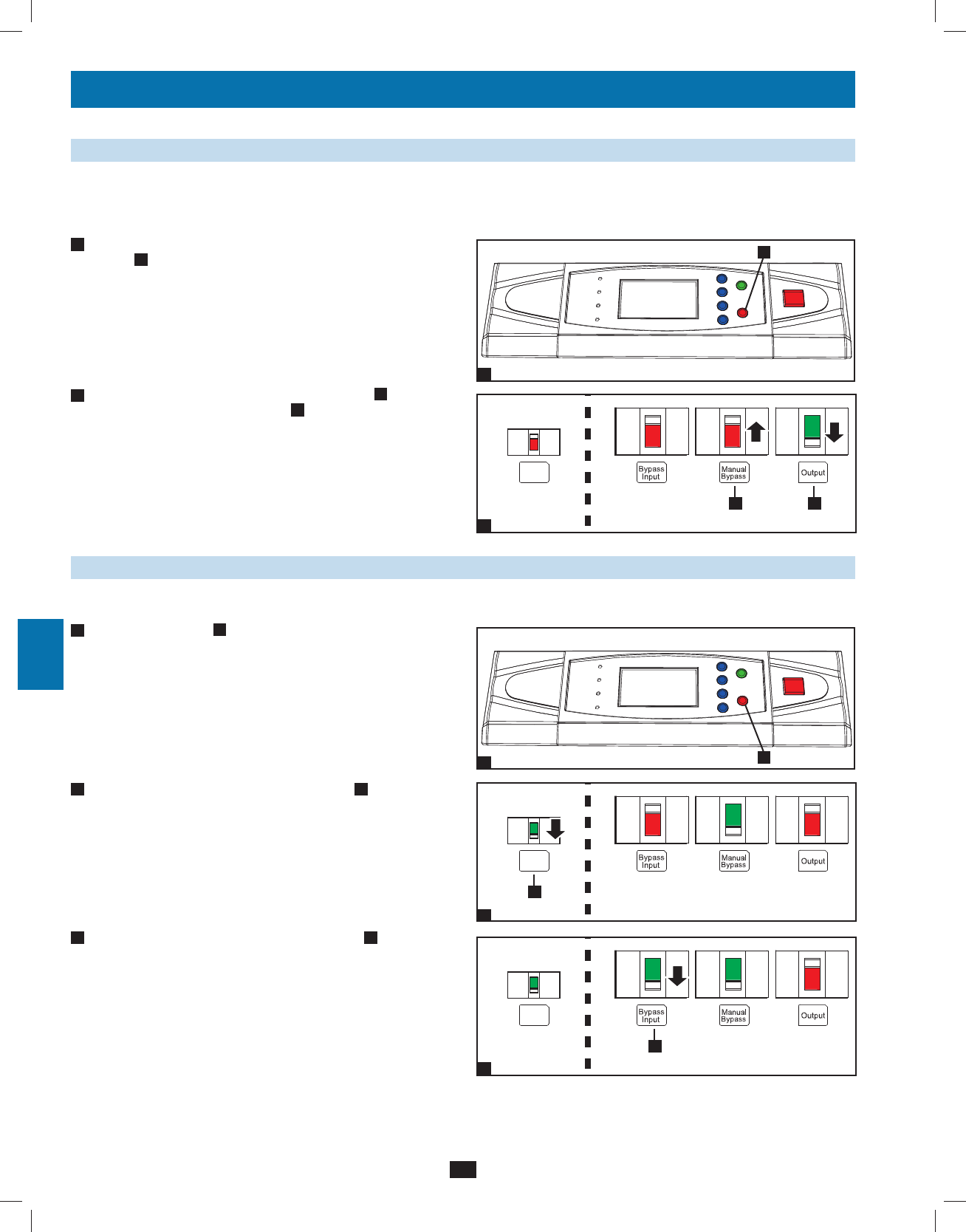 Bypass Input

Manual Bypass

Output

Bypass Input

Manual Bypass

Output

Bypass Input

Manual Bypass

Output