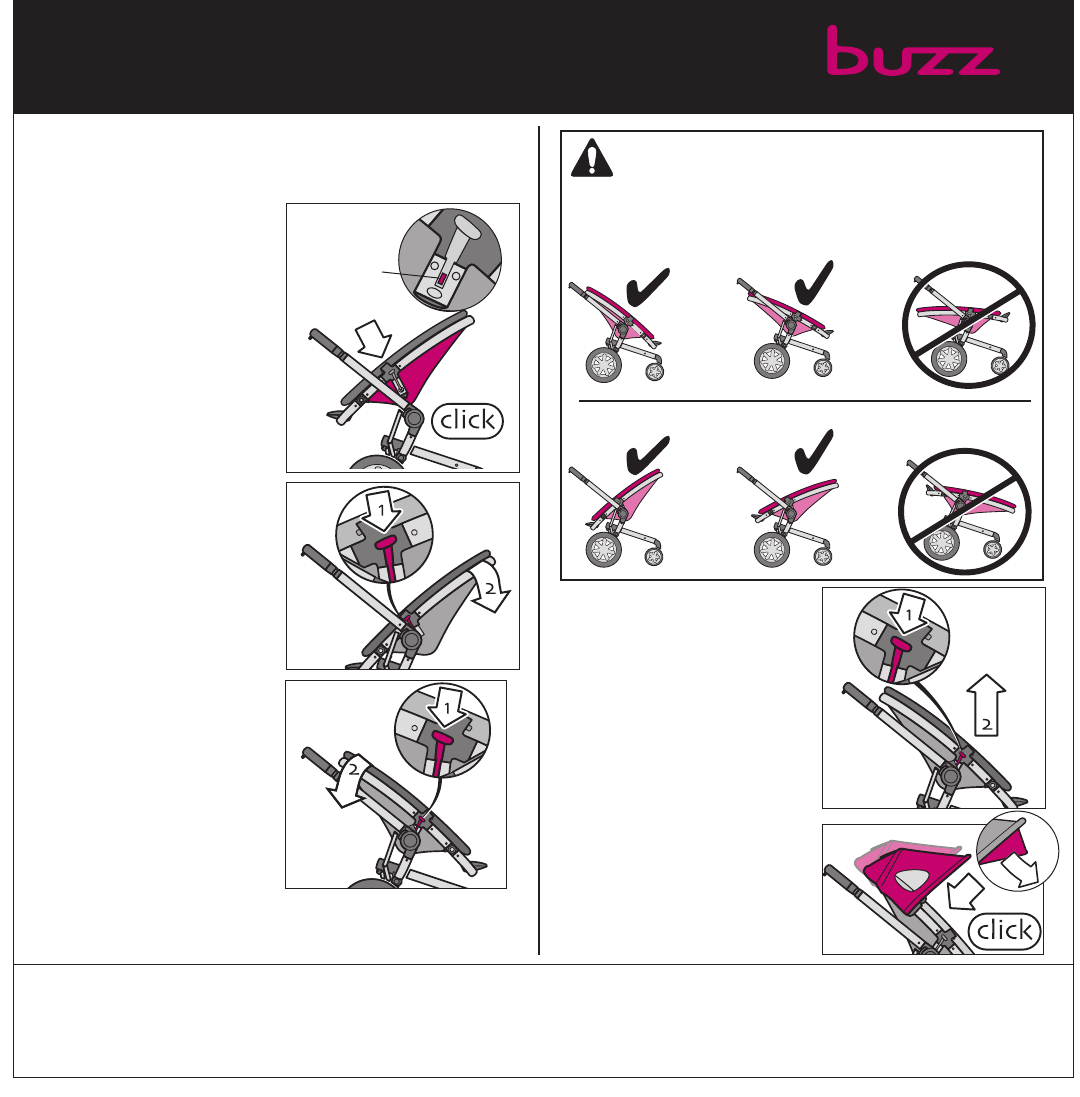 buzz

click

1

2

1

2

1

2

click