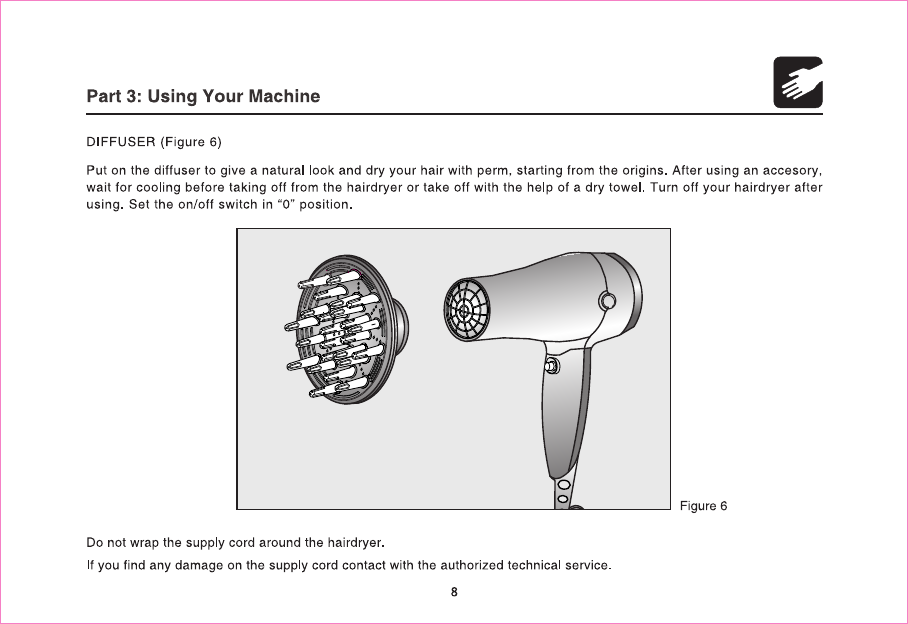 Part 3: Using Your Machine

DIFFUSER (Figure 6)

Put on the diffuser to give a natural look and dry your hair with perm, starting from the origins. After using an accesory, wait for cooling before taking off from the hairdryer or take off with the help of a dry towel. Turn off your hairdryer after using. Set the on/off switch in “0” position.

Figure 6

Do not wrap the supply cord around the hairdryer.

If you find any damage on the supply cord contact with the authorized technical service.

8