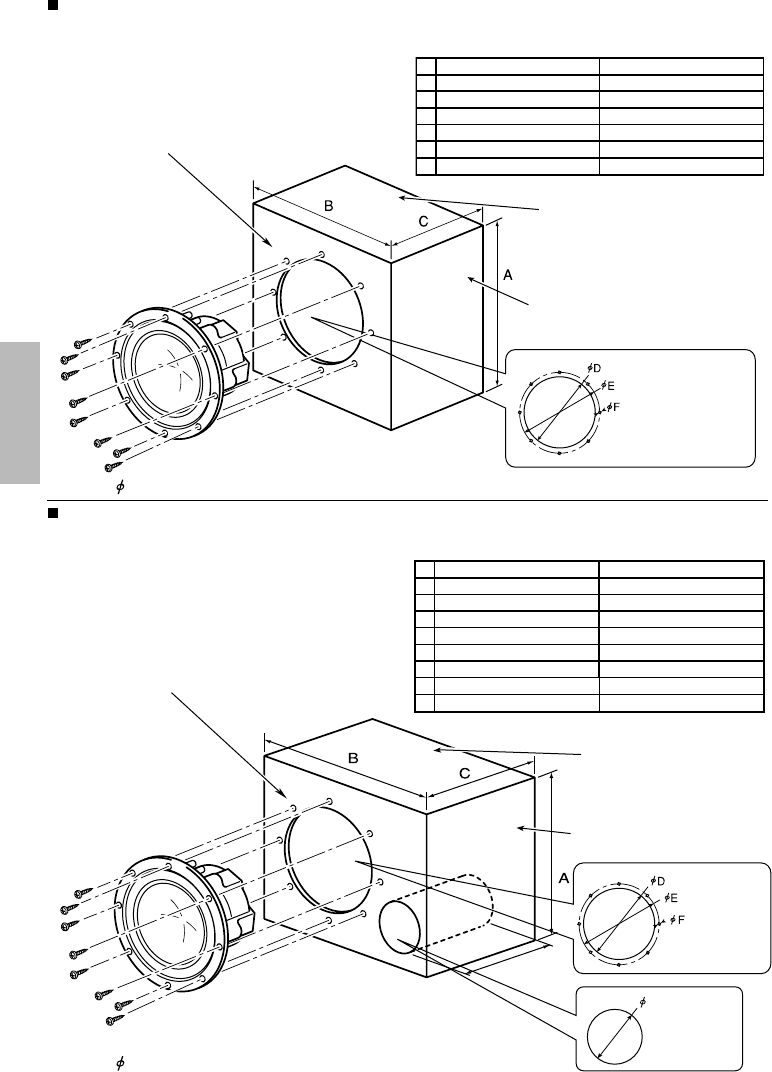 B

C

A

$\phi$D
$\phi$E
$\phi$F

$\phi$

B

C

A

$\phi$D
$\phi$E
$\phi$F

$\phi$

$\phi$