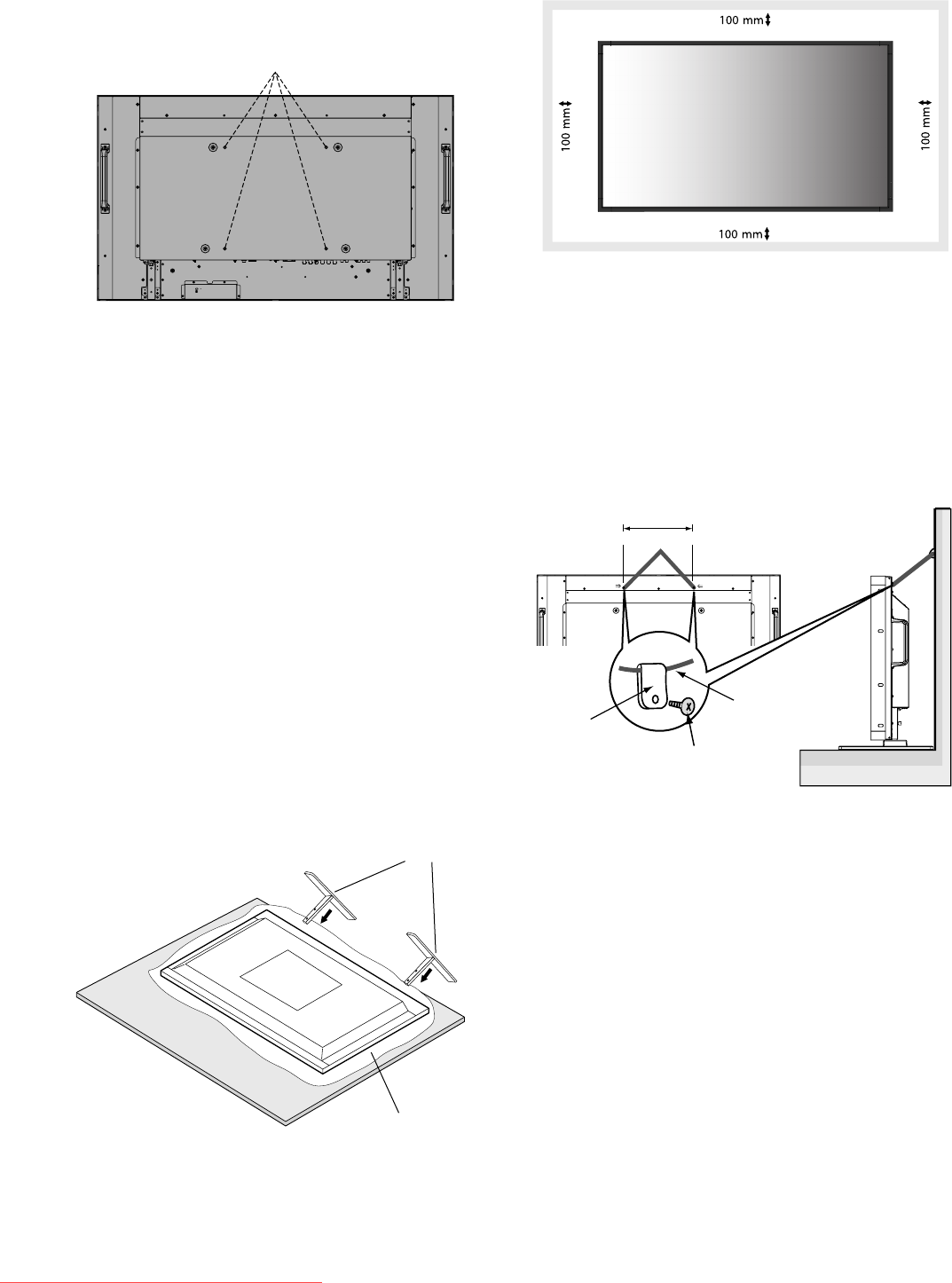 100 mm

100 mm

100 mm

100 mm