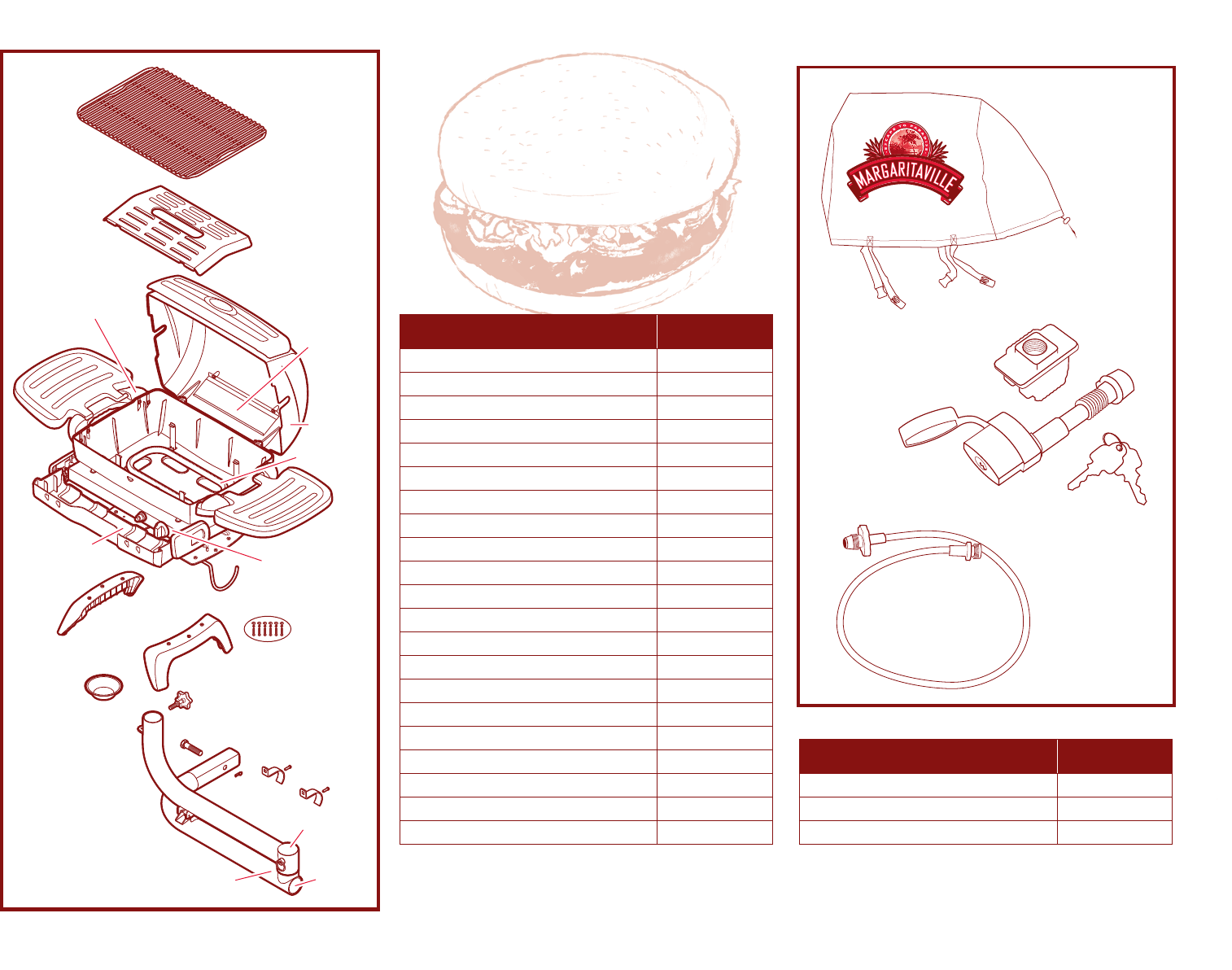 MARGARITAVILLE