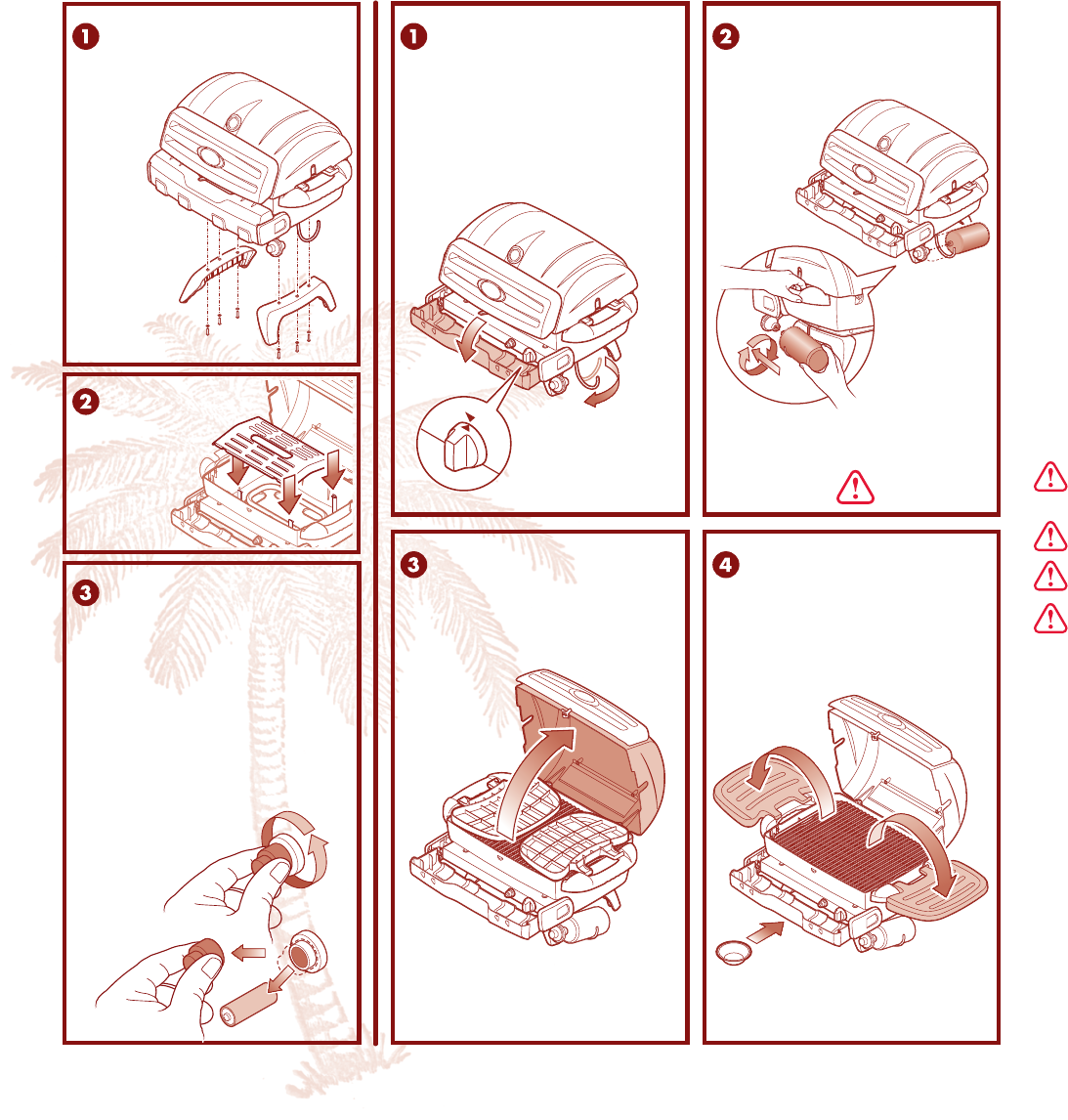 1

2

3

1

2

3

4