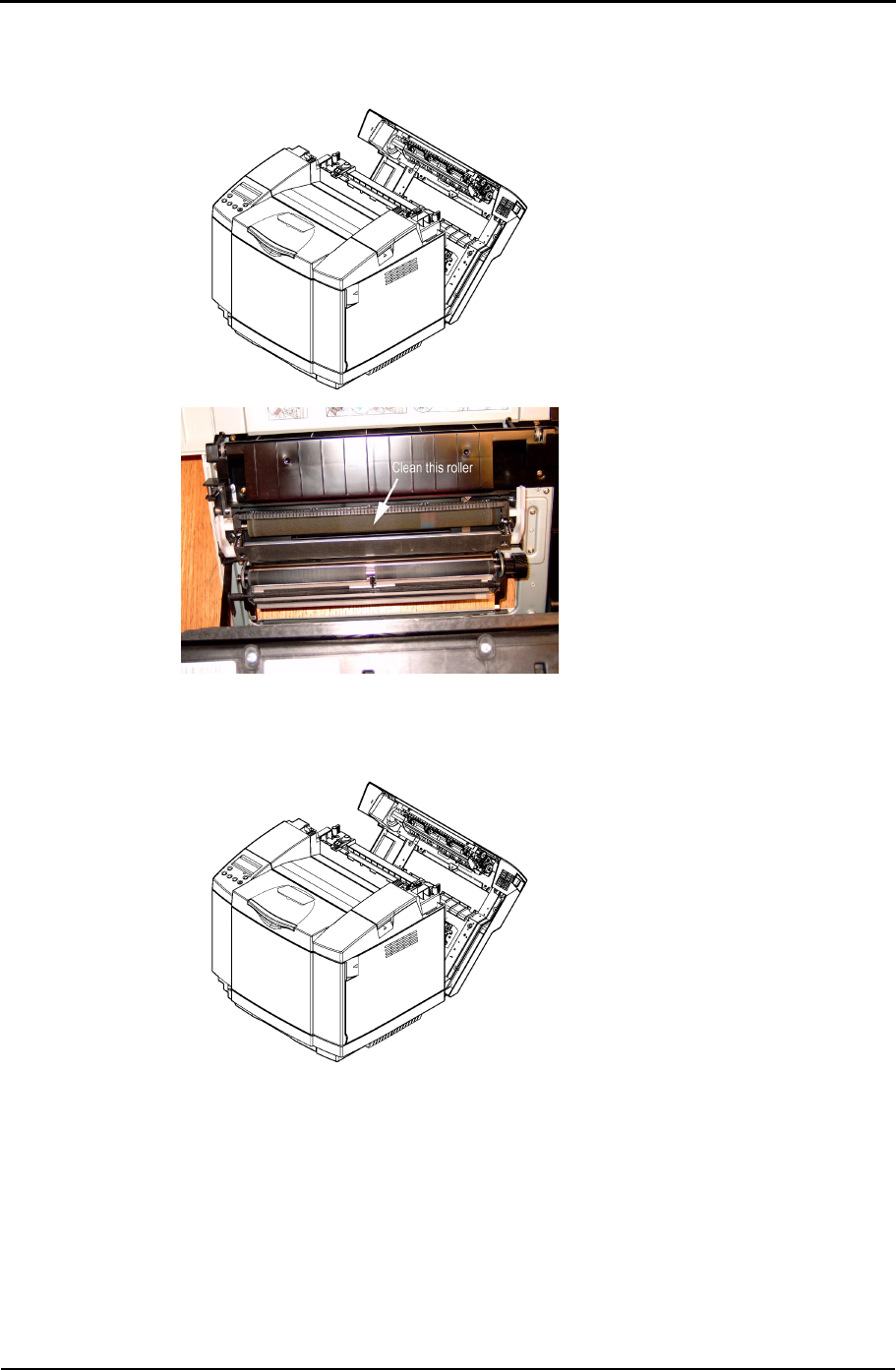 Clean this roller