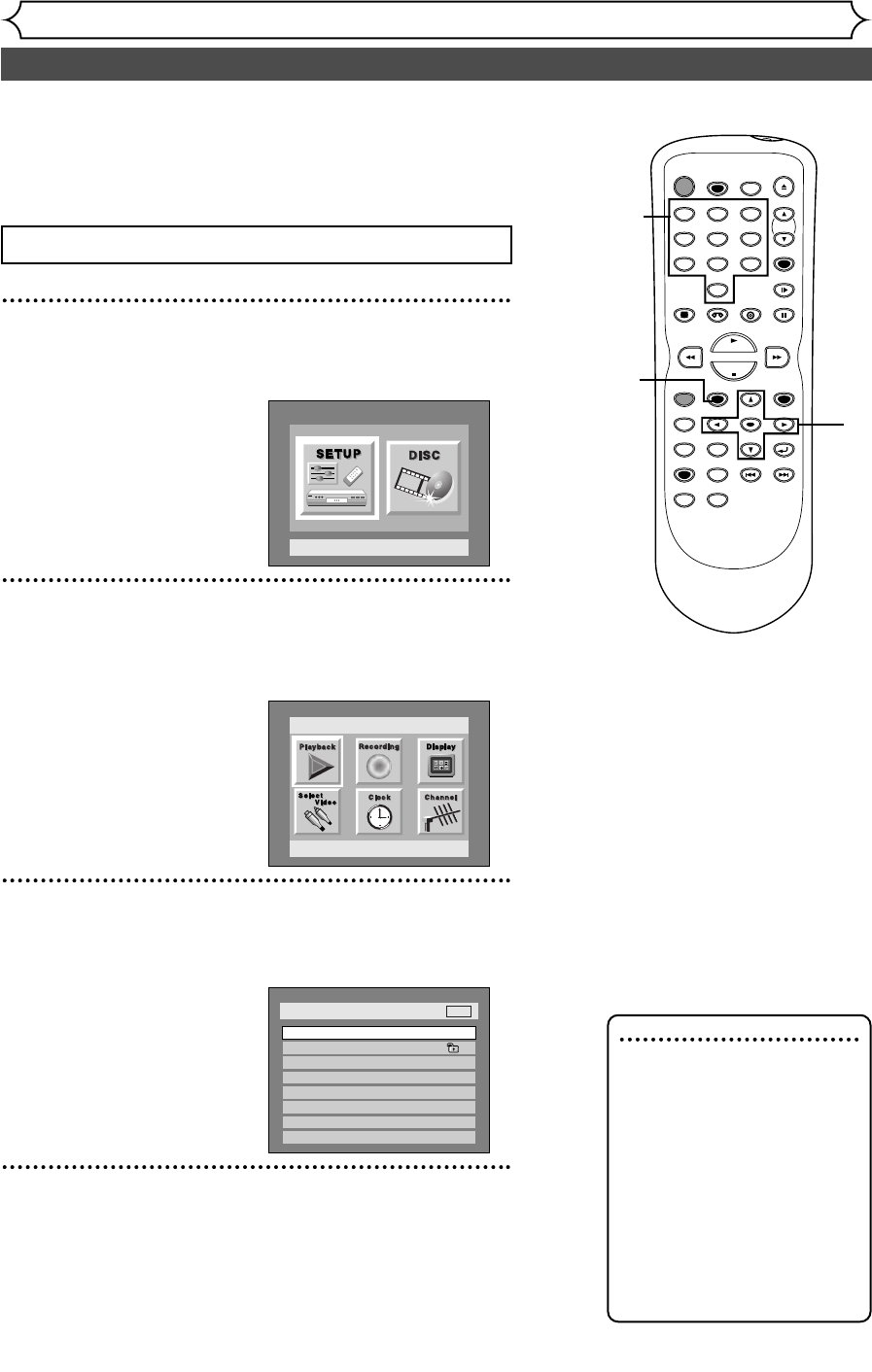 SETUP

DISC

Playback

Recording

Display

Select Video

Clock

Channel