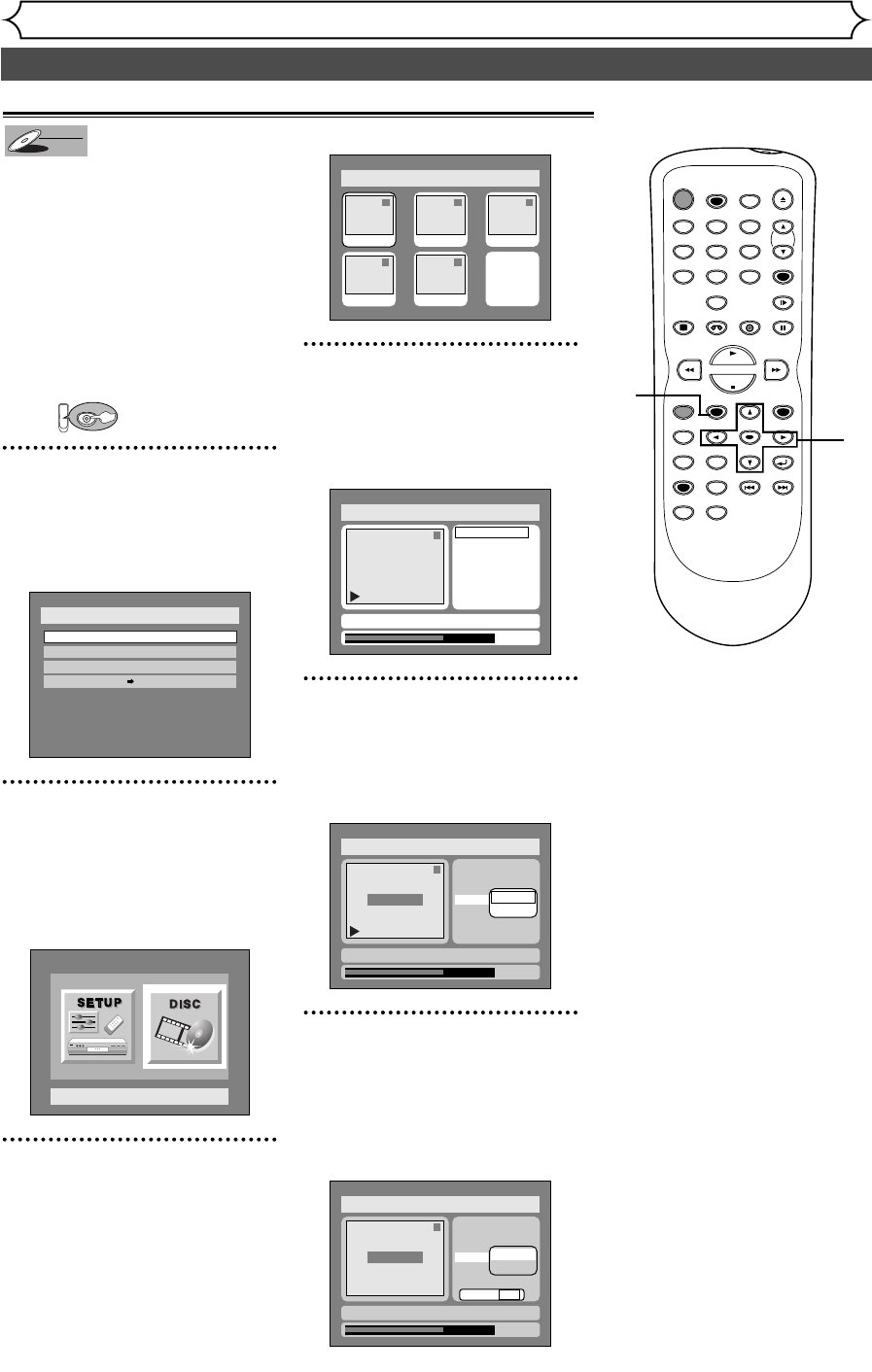 SETUP

DISC