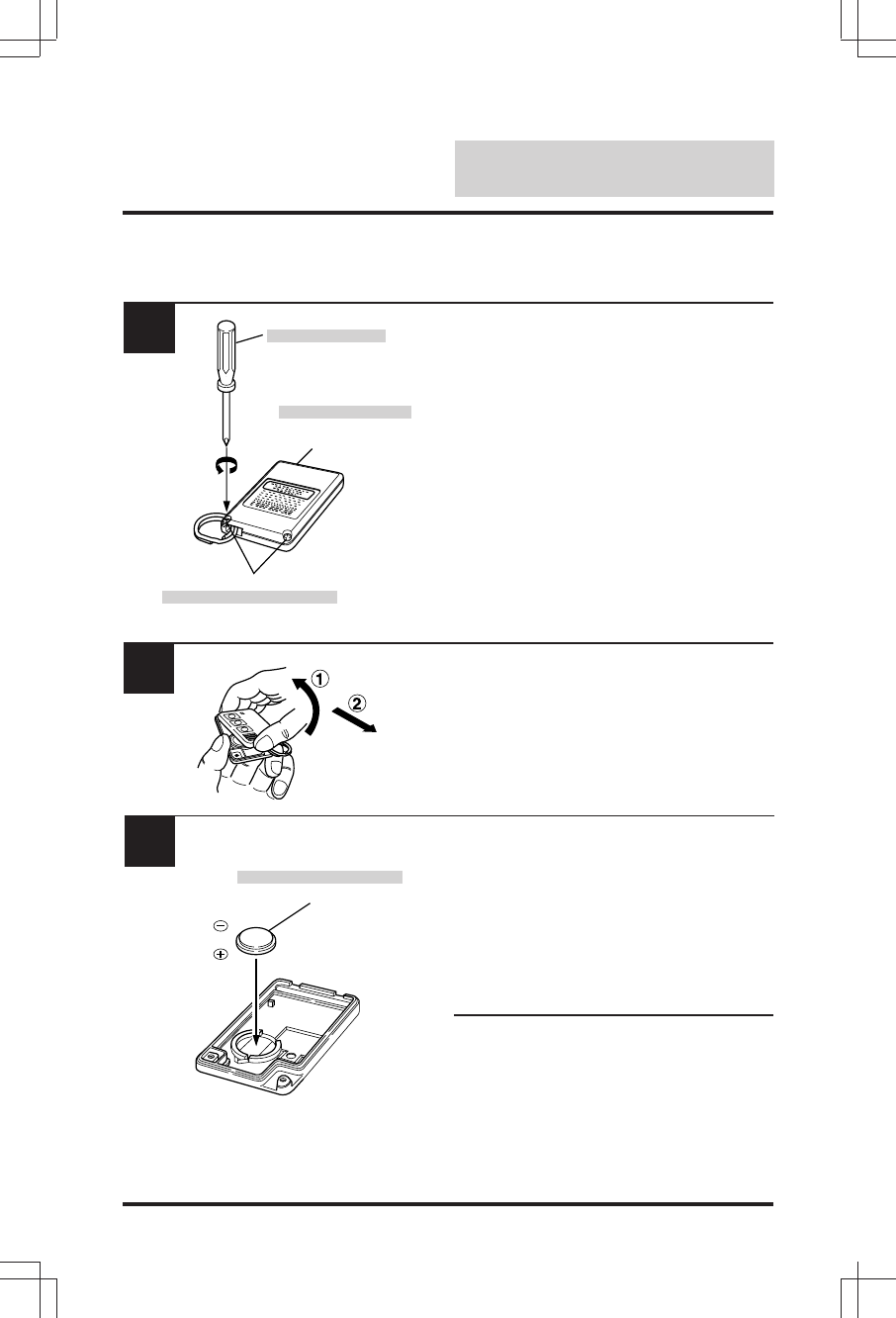 ①
②