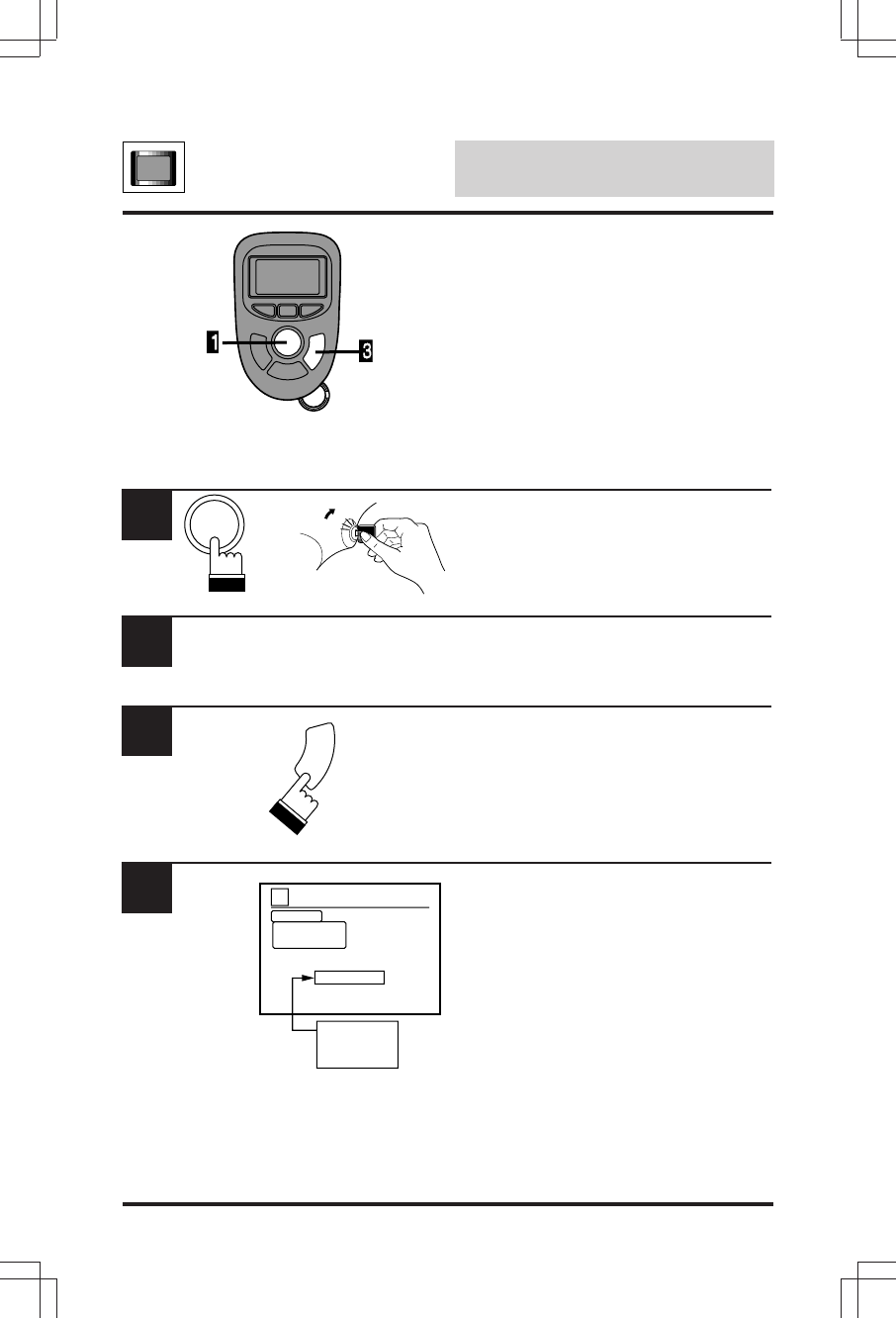 1

3