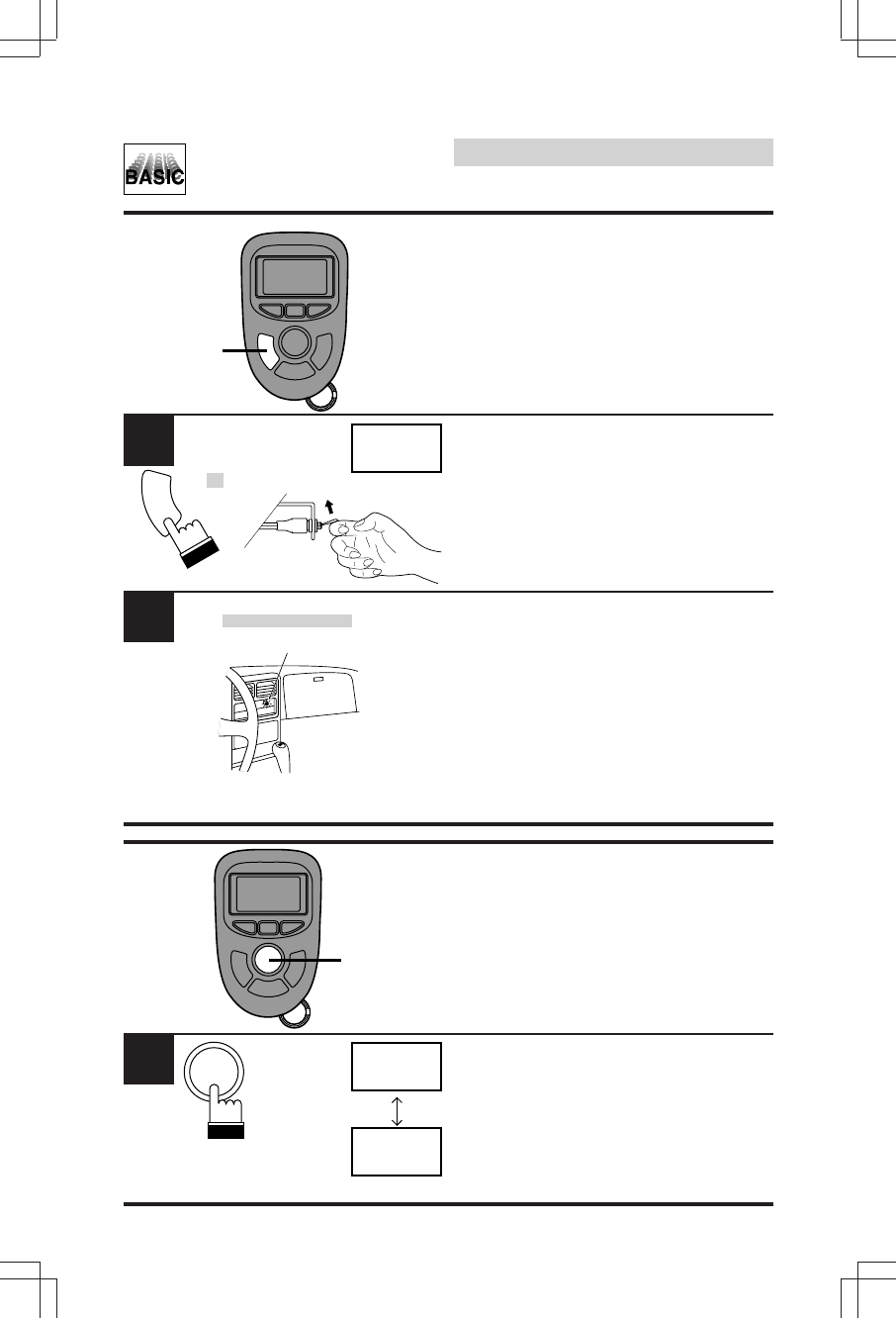 BASIC