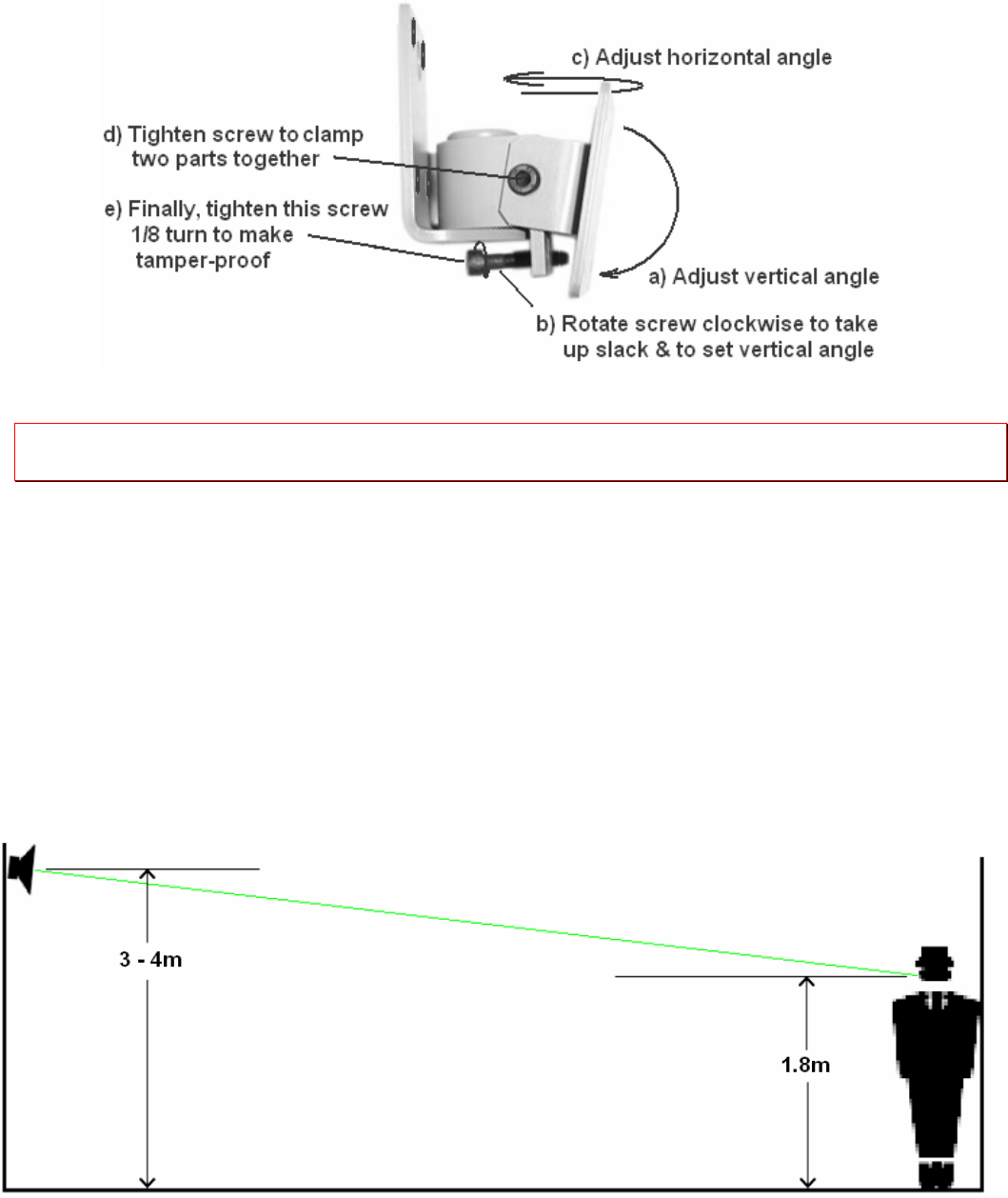 c) Adjust horizontal angle

d) Tighten screw to clamp two parts together

e) Finally, tighten this screw 1/8 turn to make tamper-proof

a) Adjust vertical angle

b) Rotate screw clockwise to take up slack & to set vertical angle

3 - 4m

1.8m