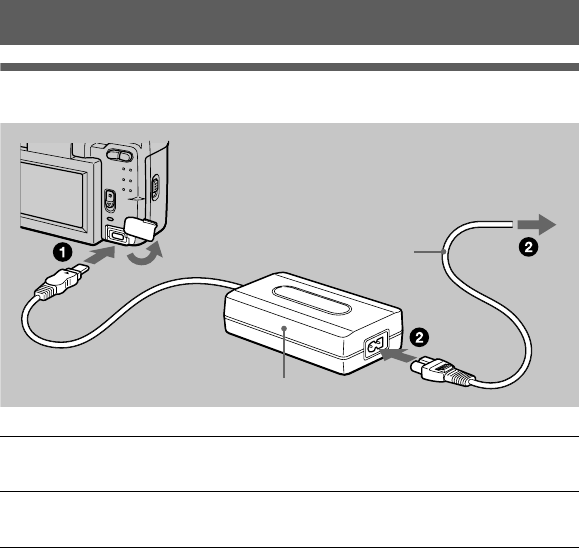 1

2

2