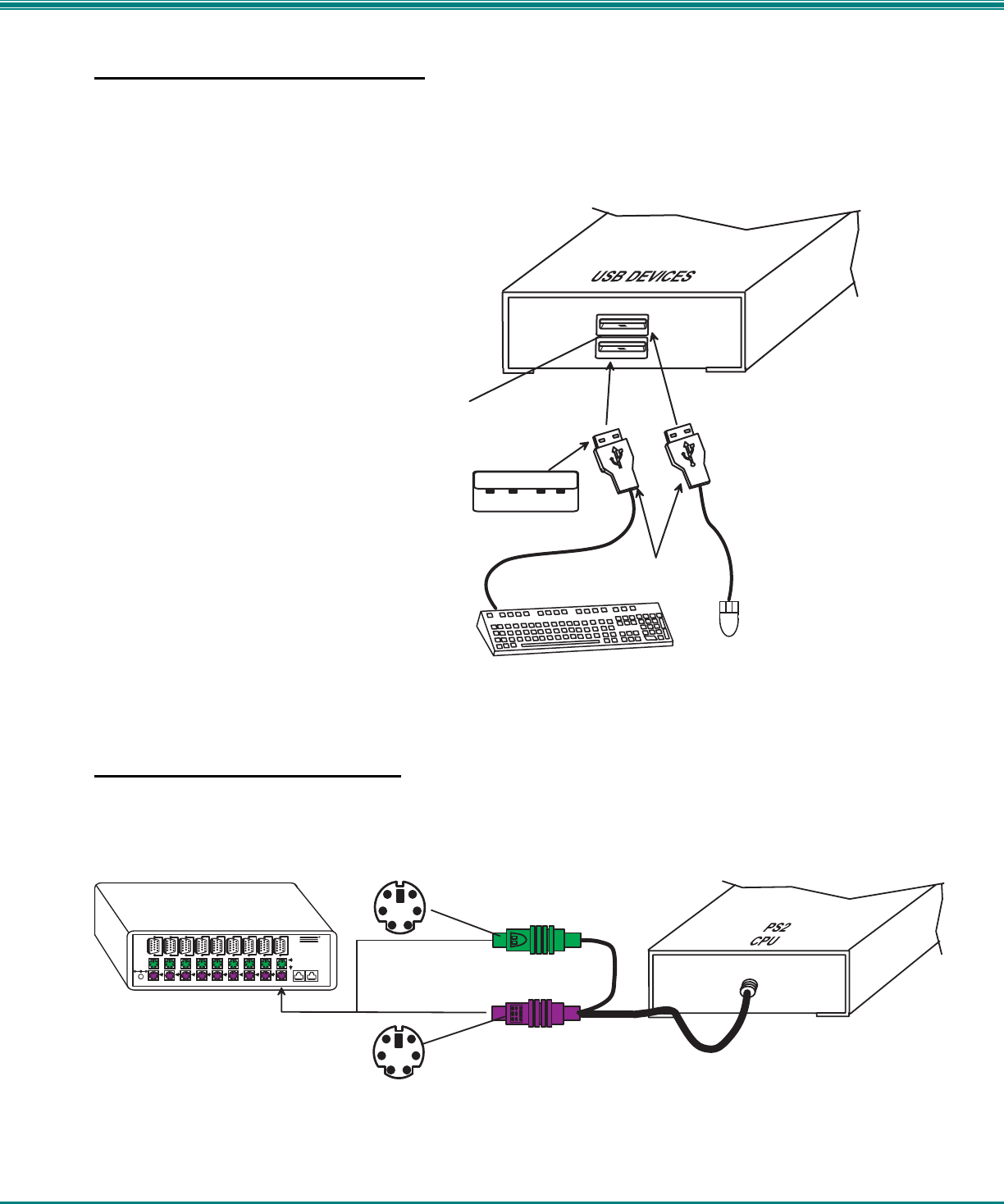 USB DEVICES

PS2
CPU