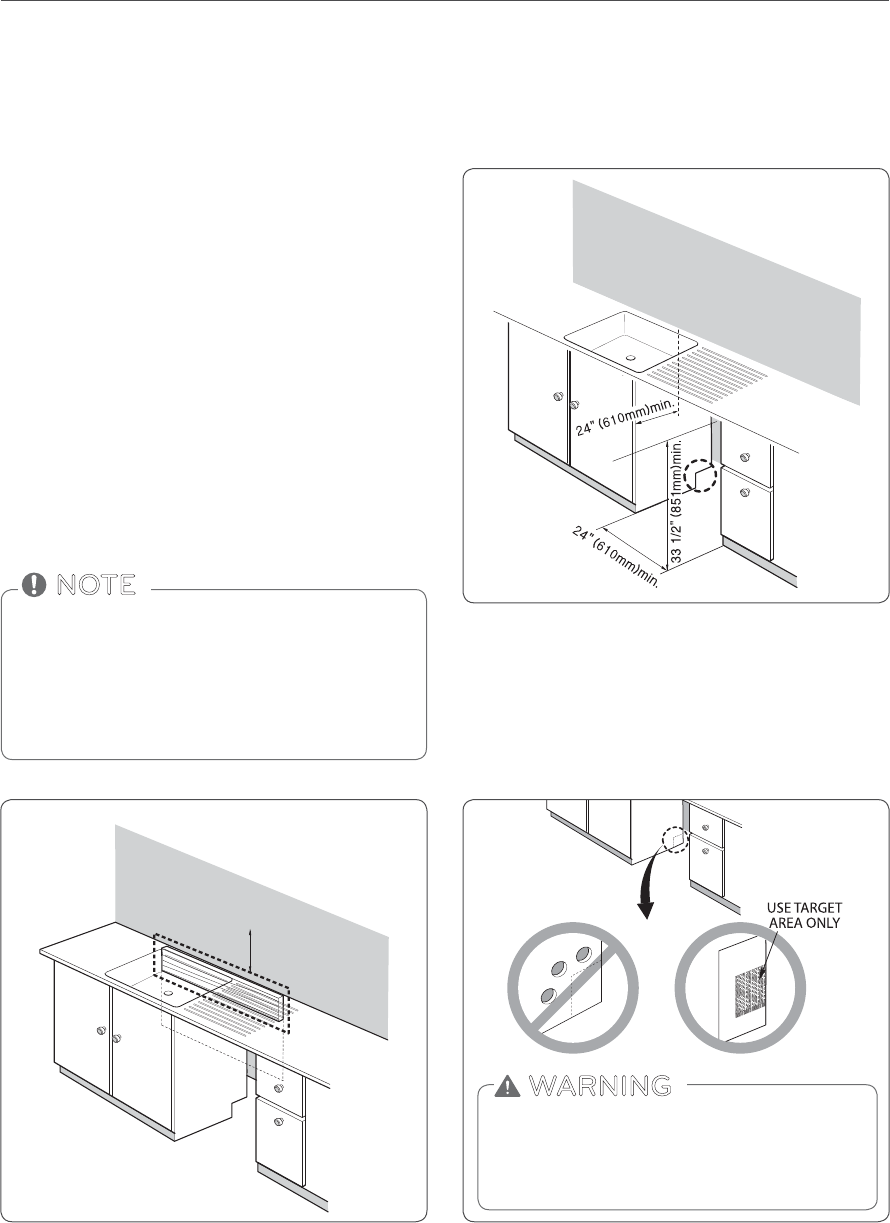 24" (610mm)min.

33 1/2" (851mm)min.

24" (610mm)min.

NOTE

USE TARGET AREA ONLY

WARNING