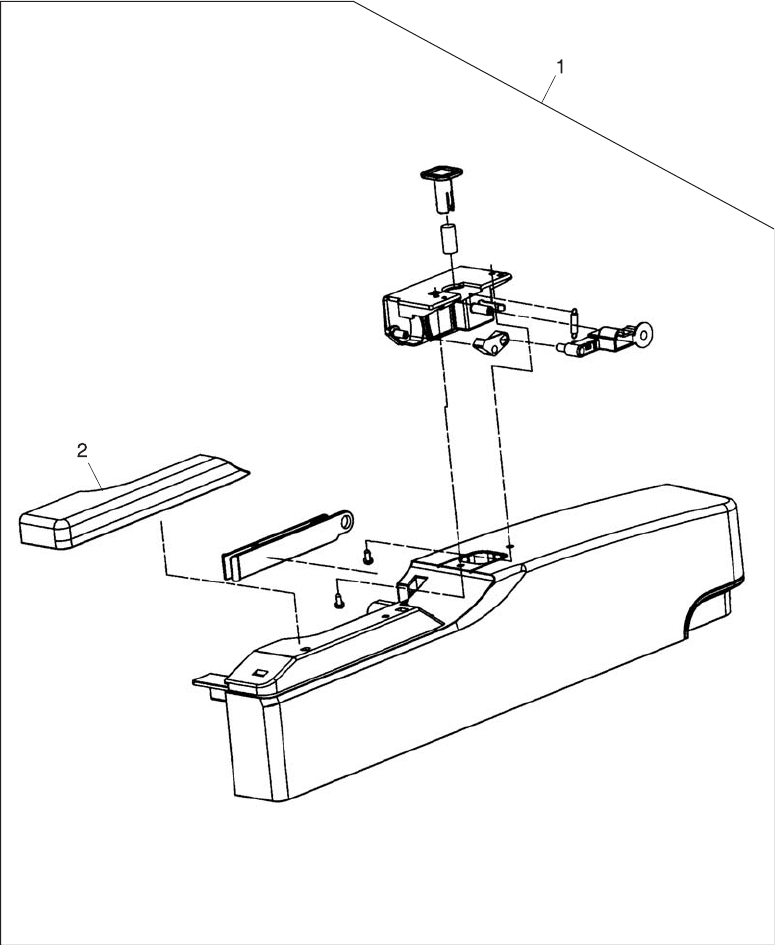 1

2