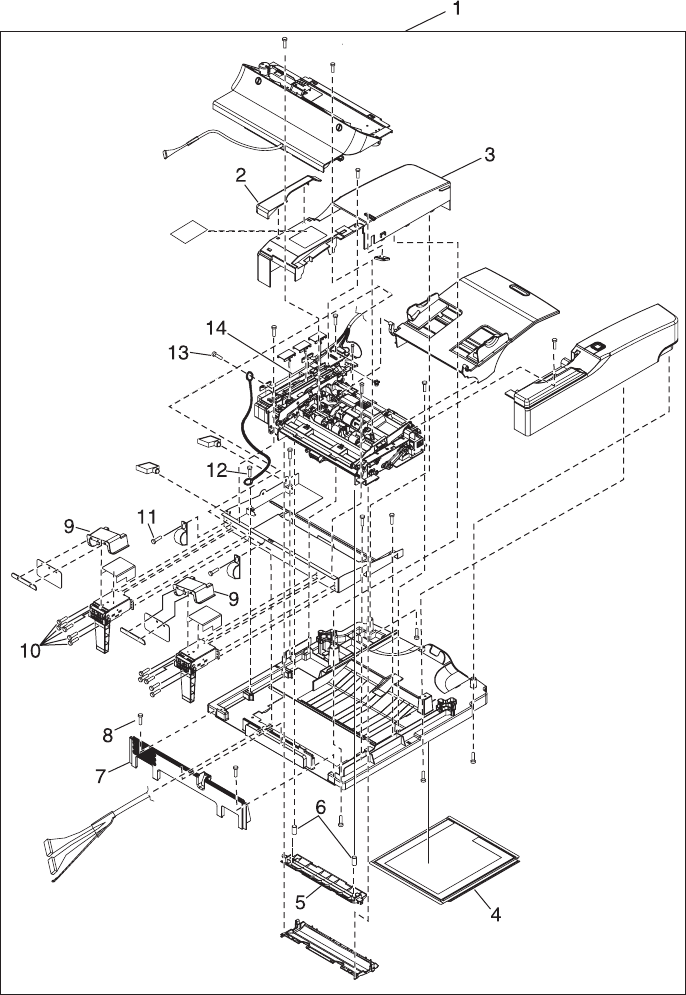 1
2
3
14
13
12
11
9
9
10
8
7
6
5
4