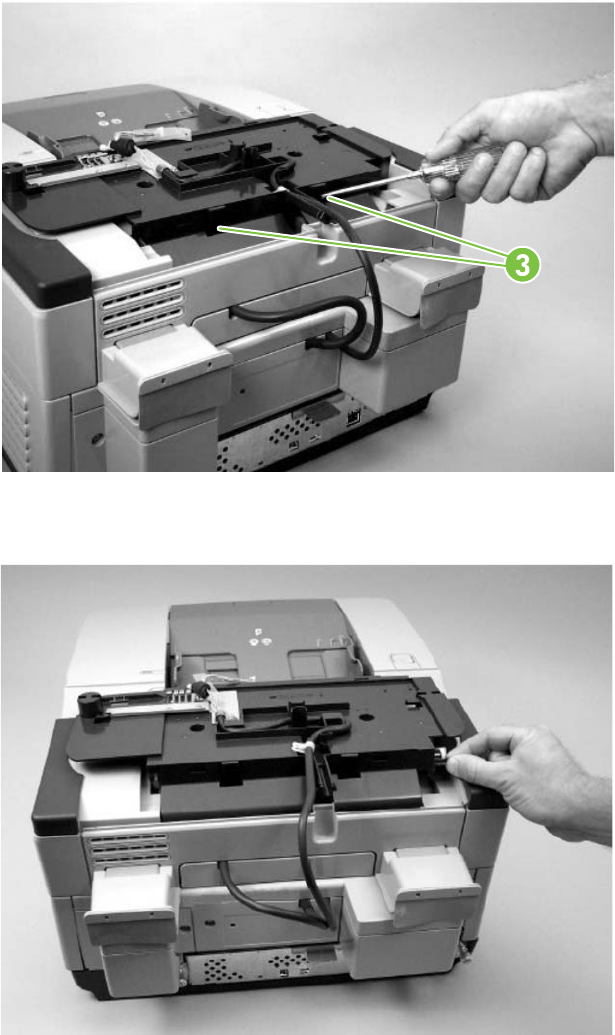 3