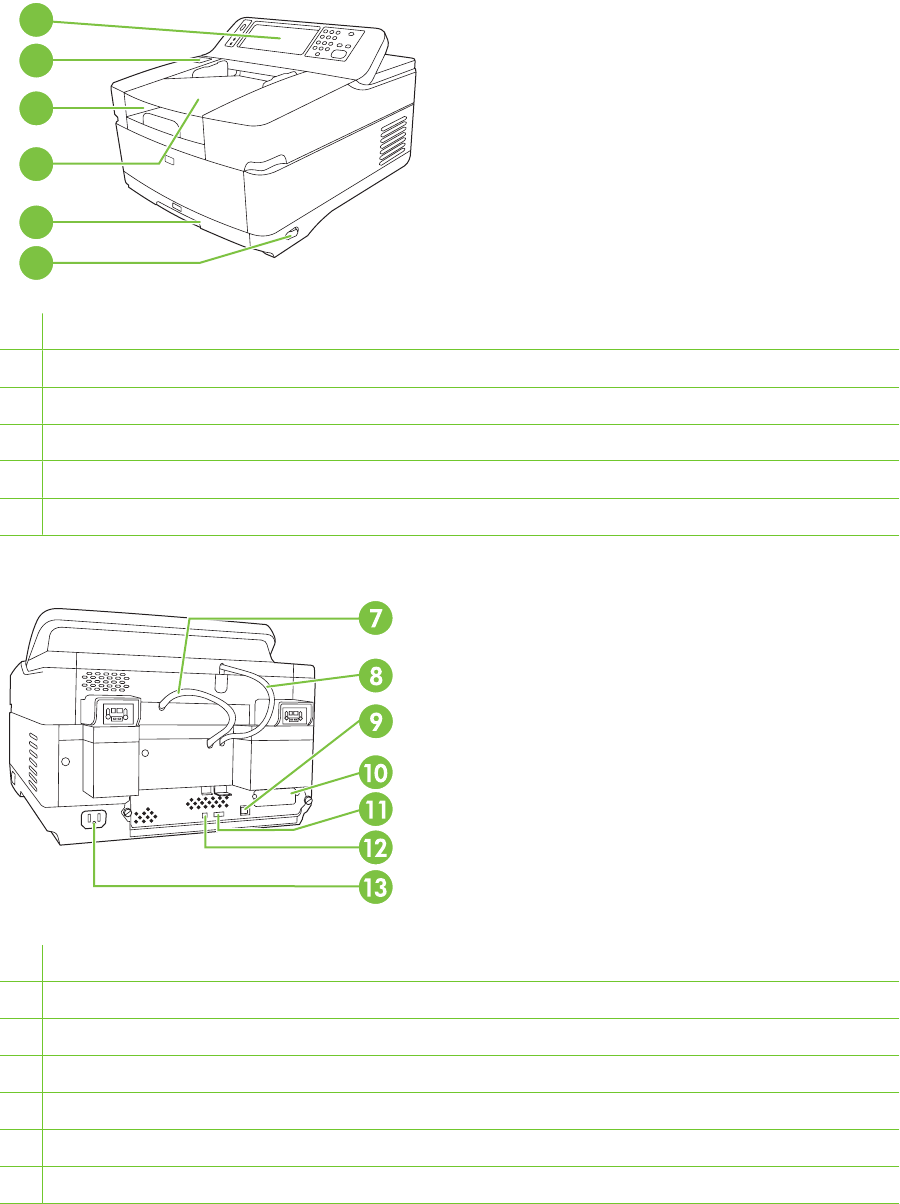 7

8

9

10

11

12

13