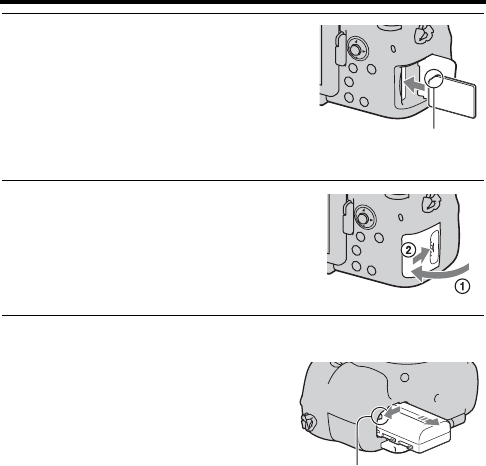 ②

①