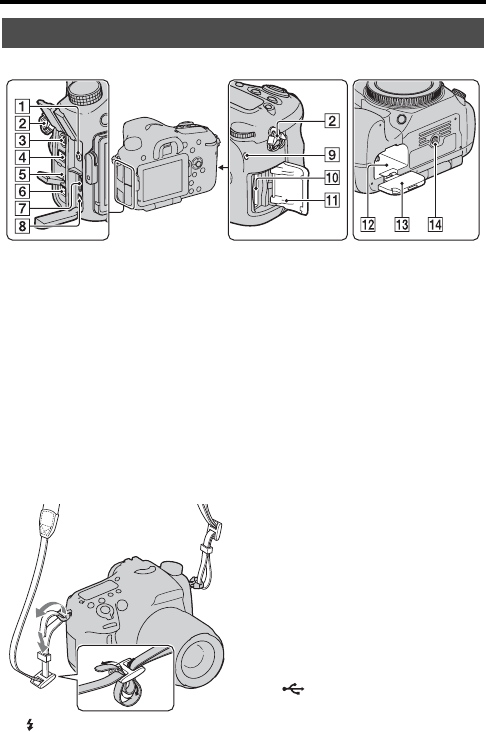 1
2
3
4
5
6
7
8
2
9
10
11
12
13
14