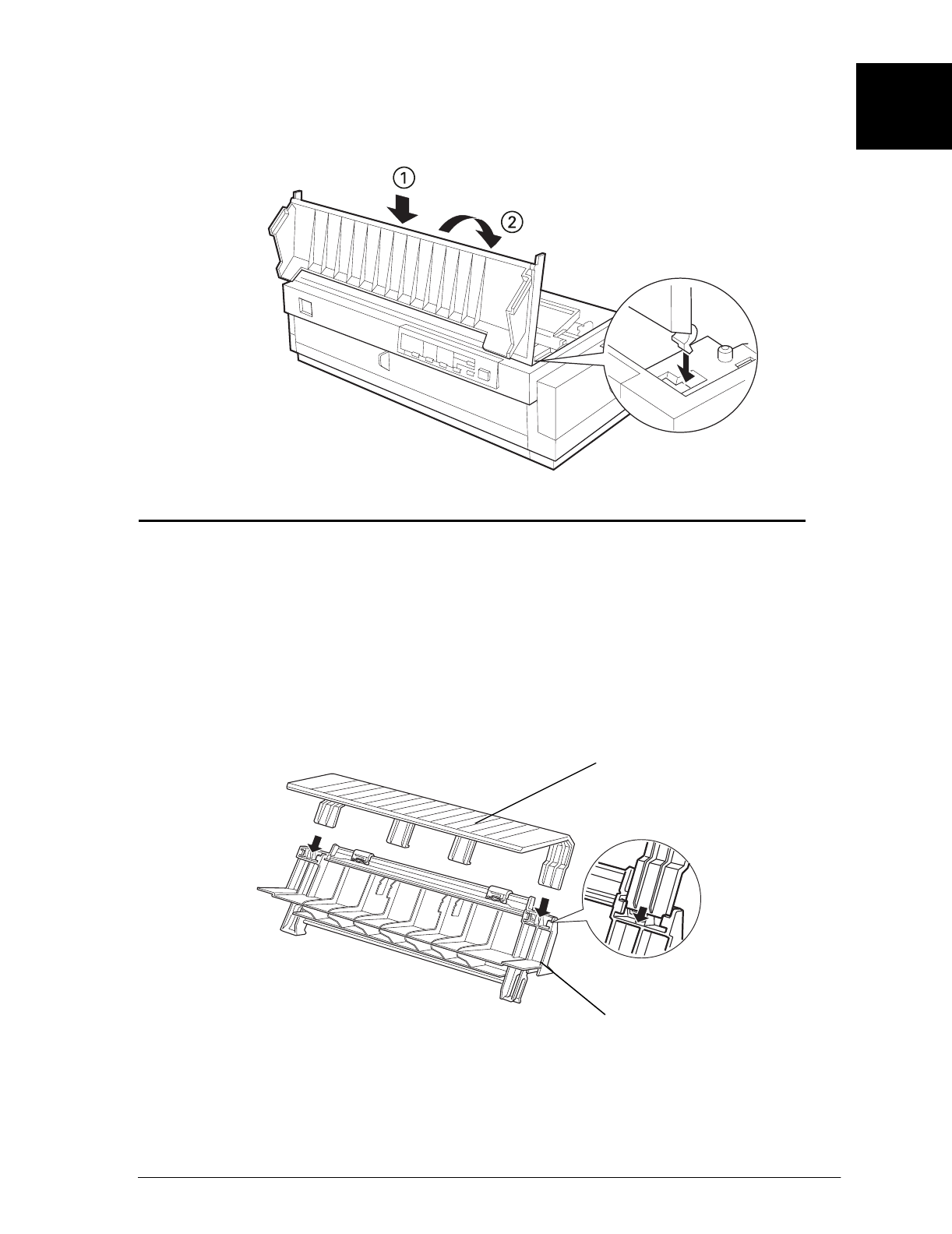 ①
②