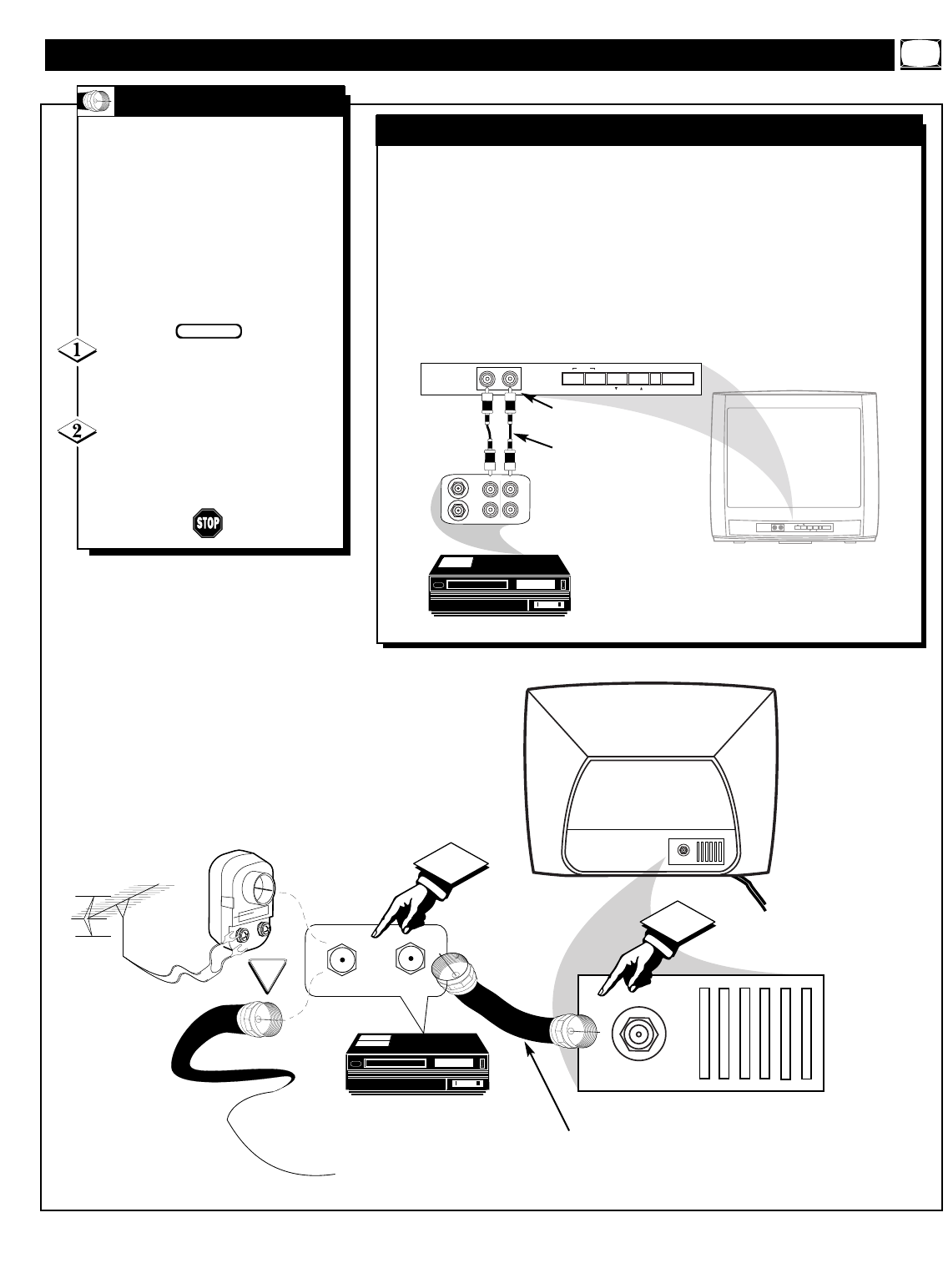 1

2

STOP