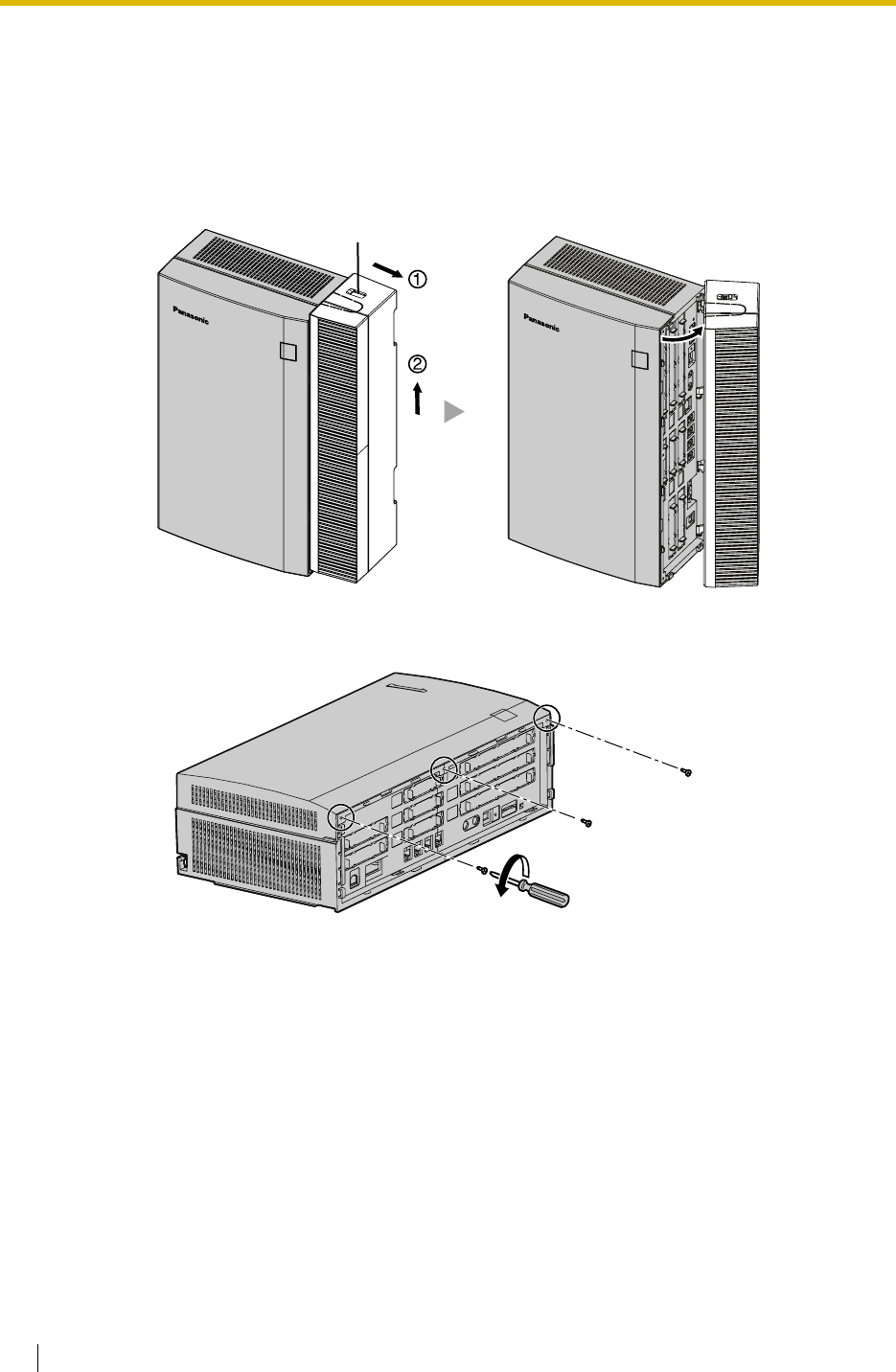 Panasonic

①

②

Panasonic