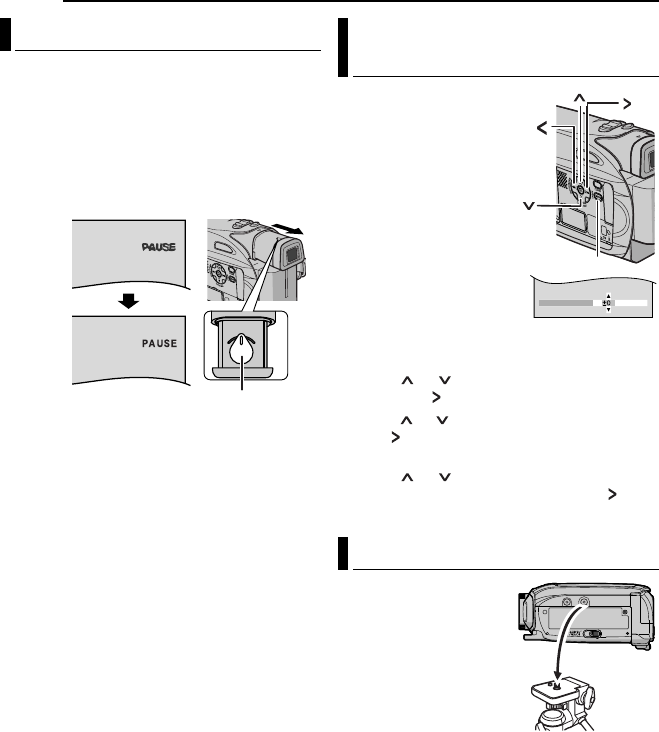 PAUSE

PAUSE

±0