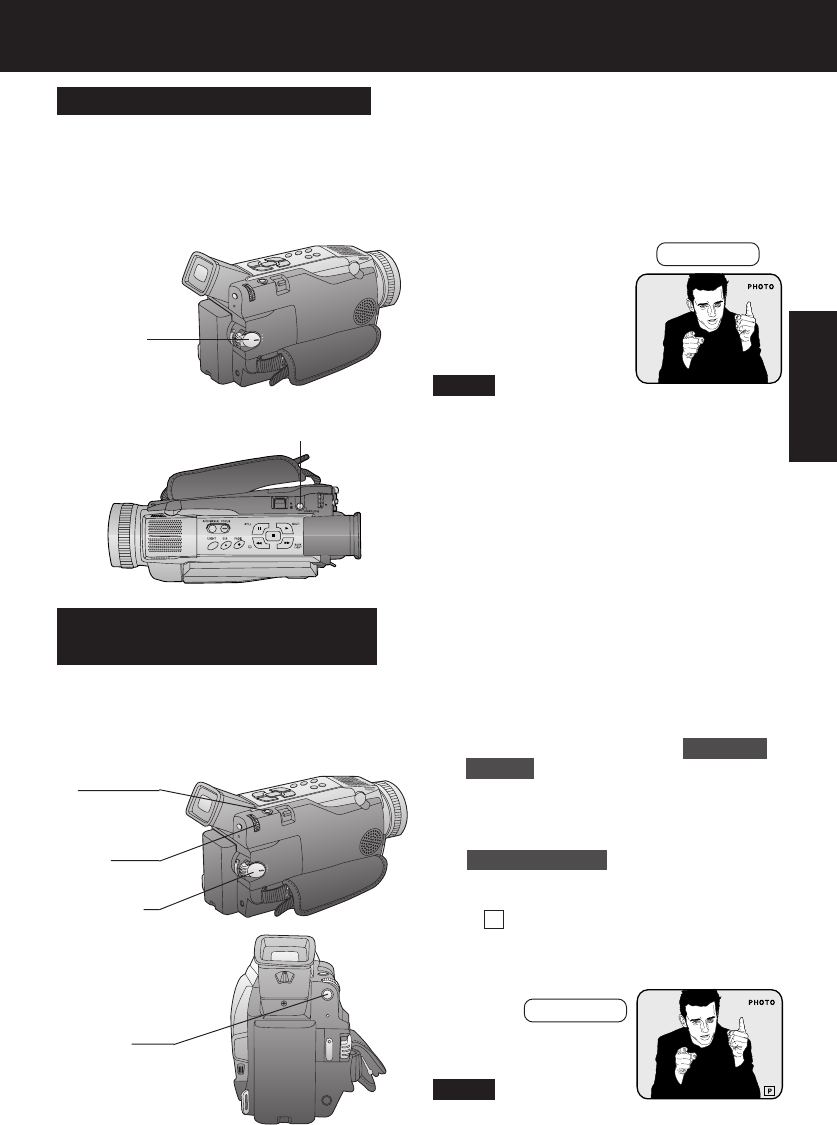 PHOTO

PHOTO

P