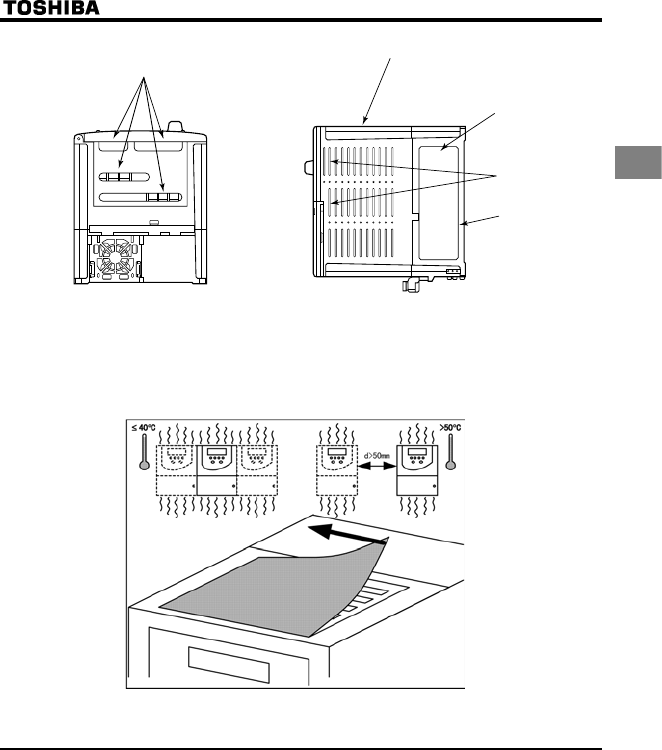 TOSHIBA

≤ 40°C

d>50mm

>50°C