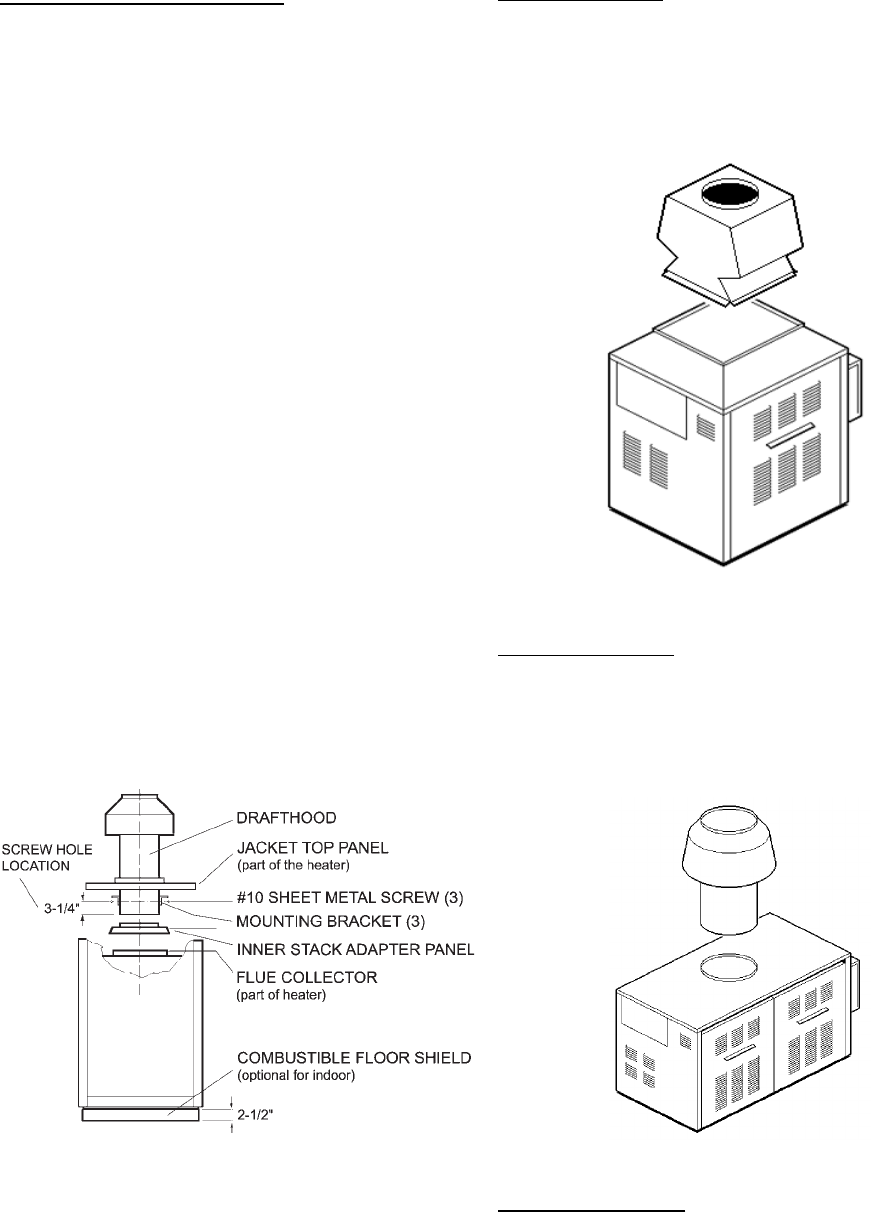 DRAFTHOOD

SCREW HOLE LOCATION

JACKET TOP PANEL (part of the heater)

3-1/4"

#10 SHEET METAL SCREW (3)

MOUNTING BRACKET (3)

INNER STACK ADAPTER PANEL

FLUE COLLECTOR (part of heater)

COMBUSTIBLE FLOOR SHIELD (optional for indoor)

2-1/2"