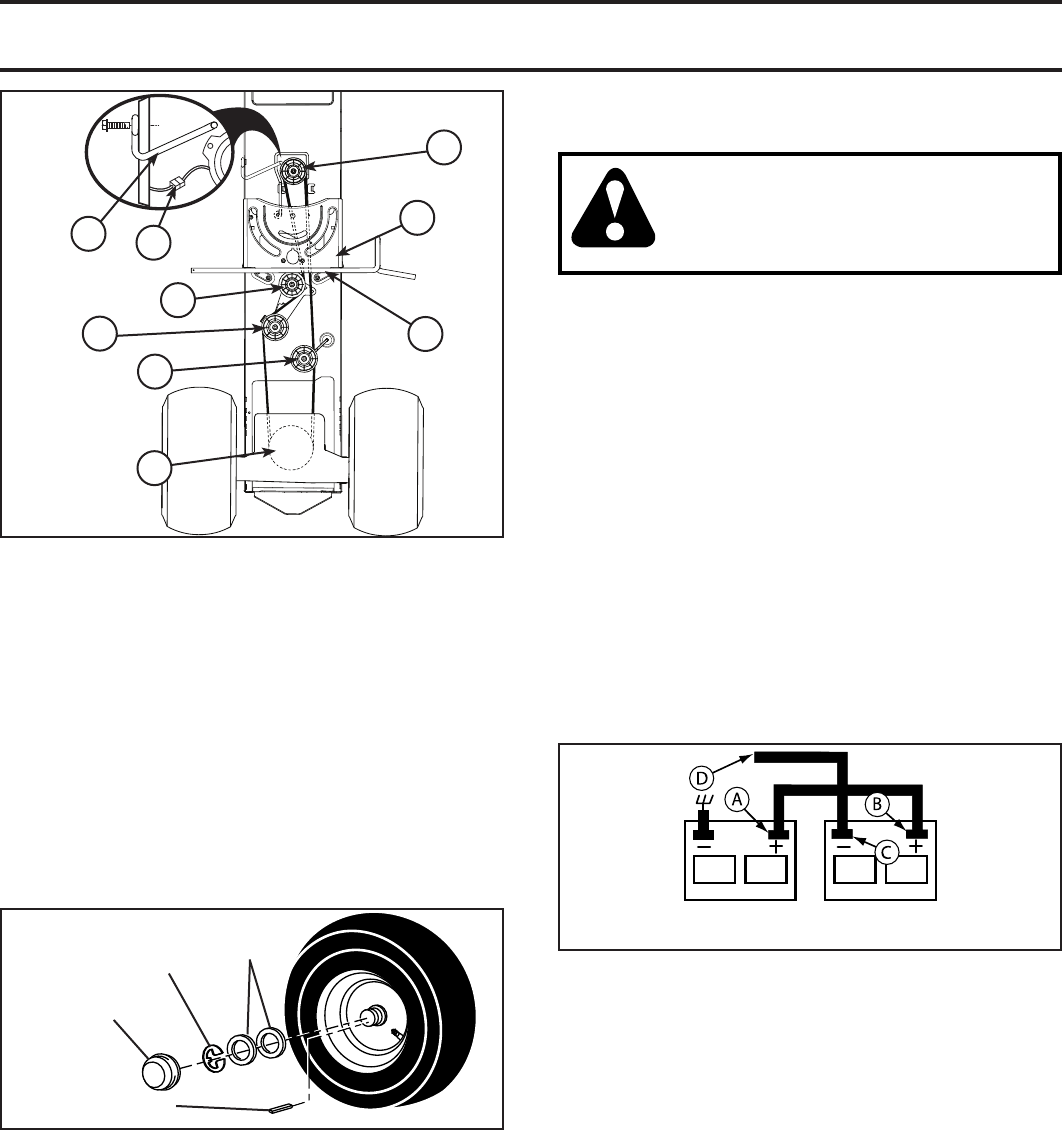 D
A
B
C