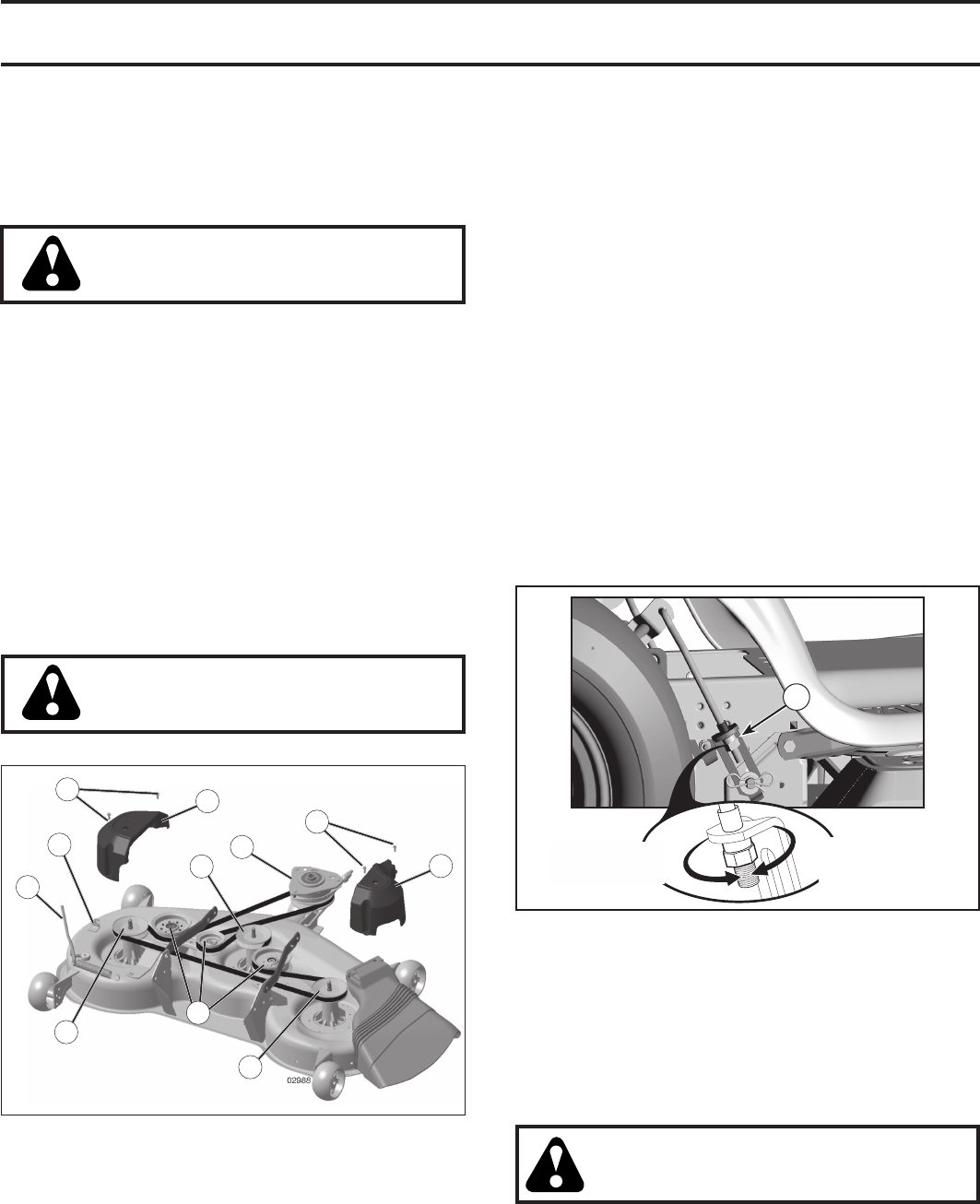 02988