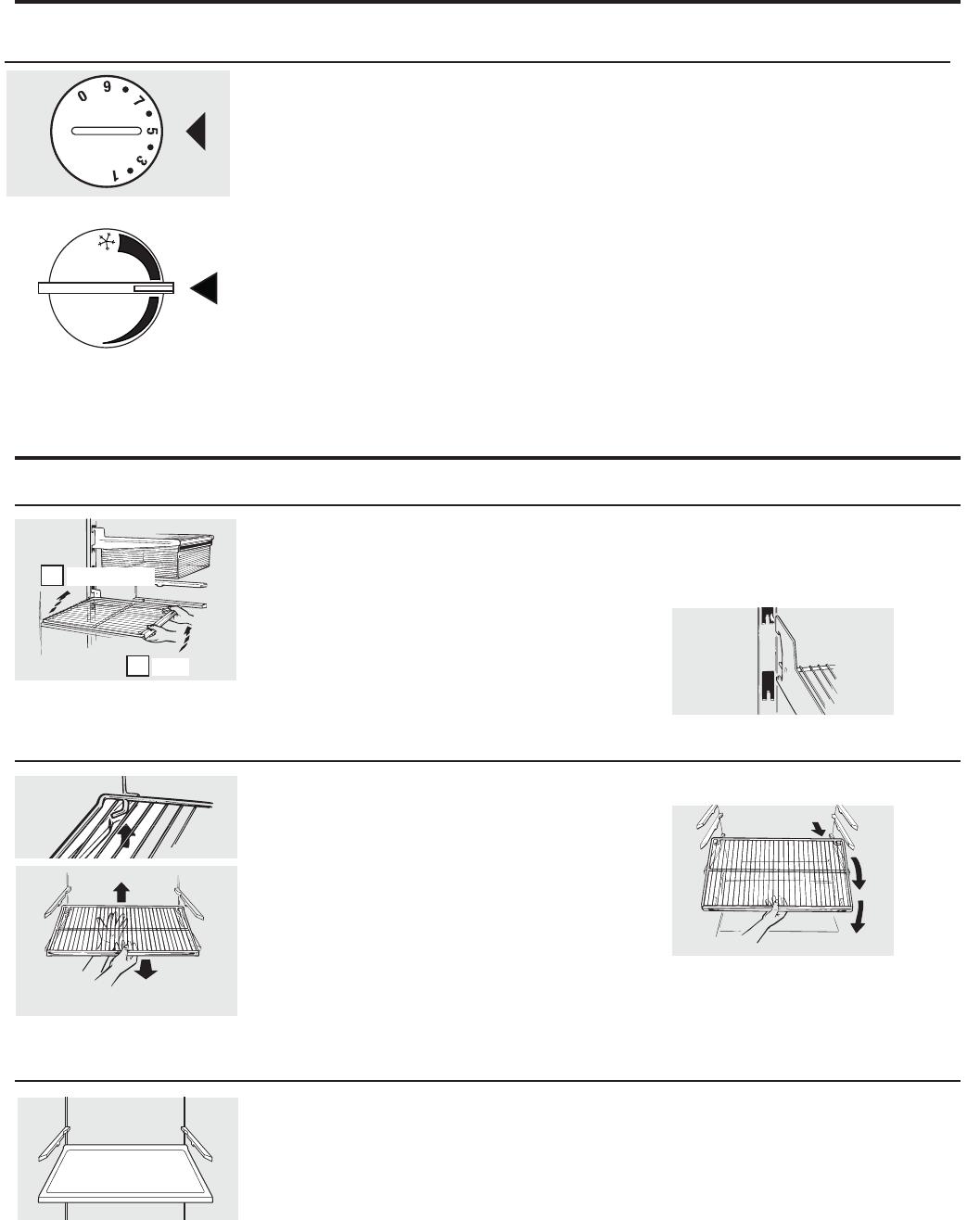 0
9
7
5
3
1