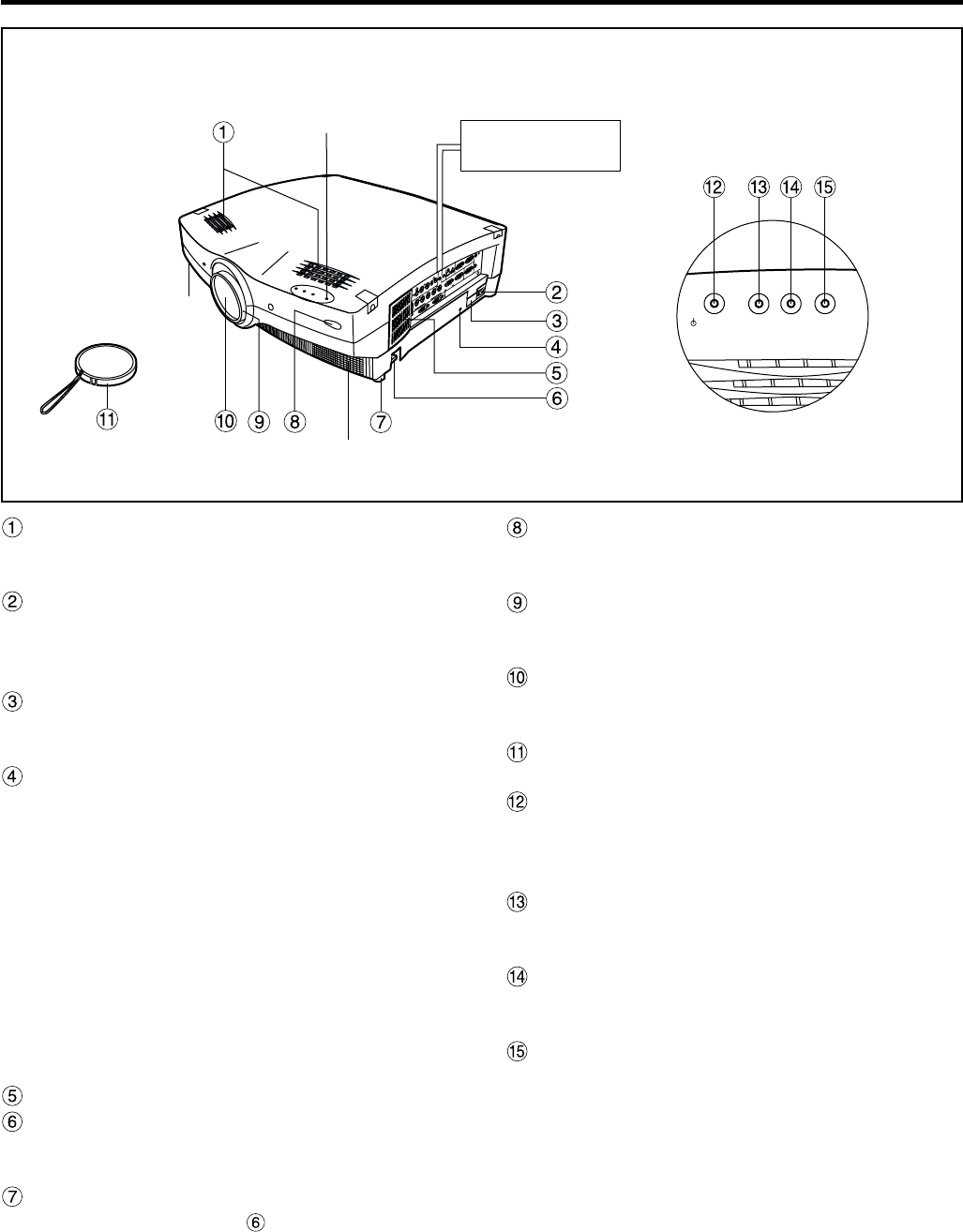 ①
⑫ ⑬ ⑭ ⑮
②
③
④
⑤
⑥
⑪
⑩ ⑨ ⑧ ⑦

①

②

③

④

⑤
⑥

⑦
⑥

⑧

⑨

⑩

⑪

⑫

⑬

⑭

⑮