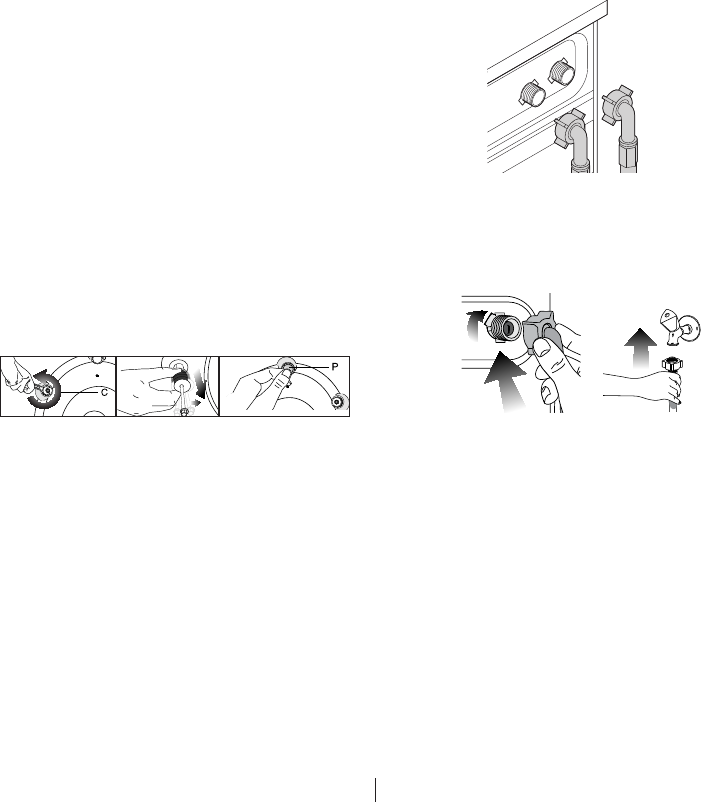 C

P