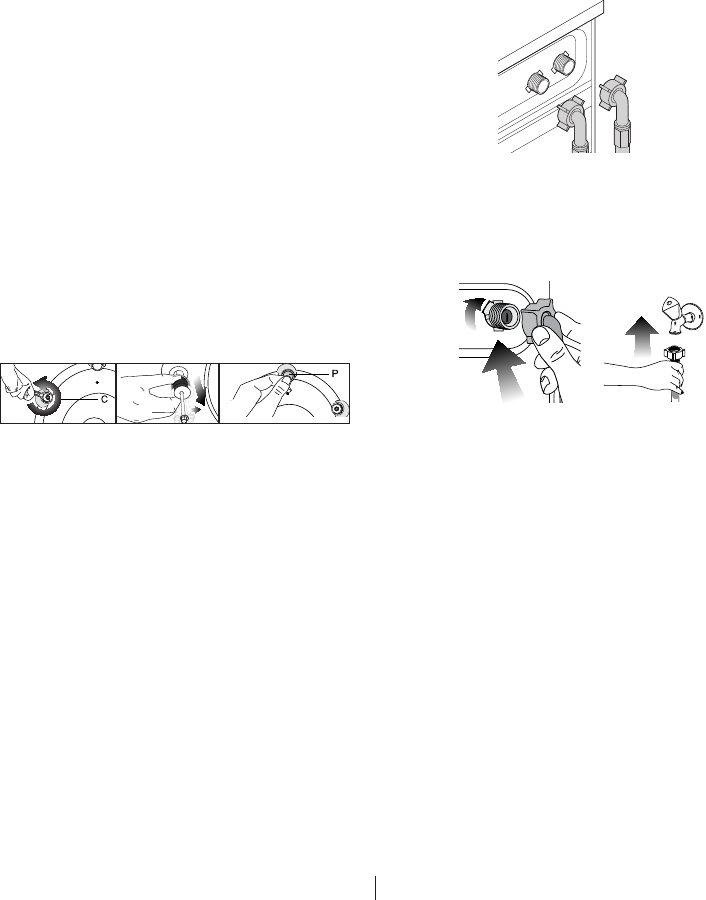 C

P