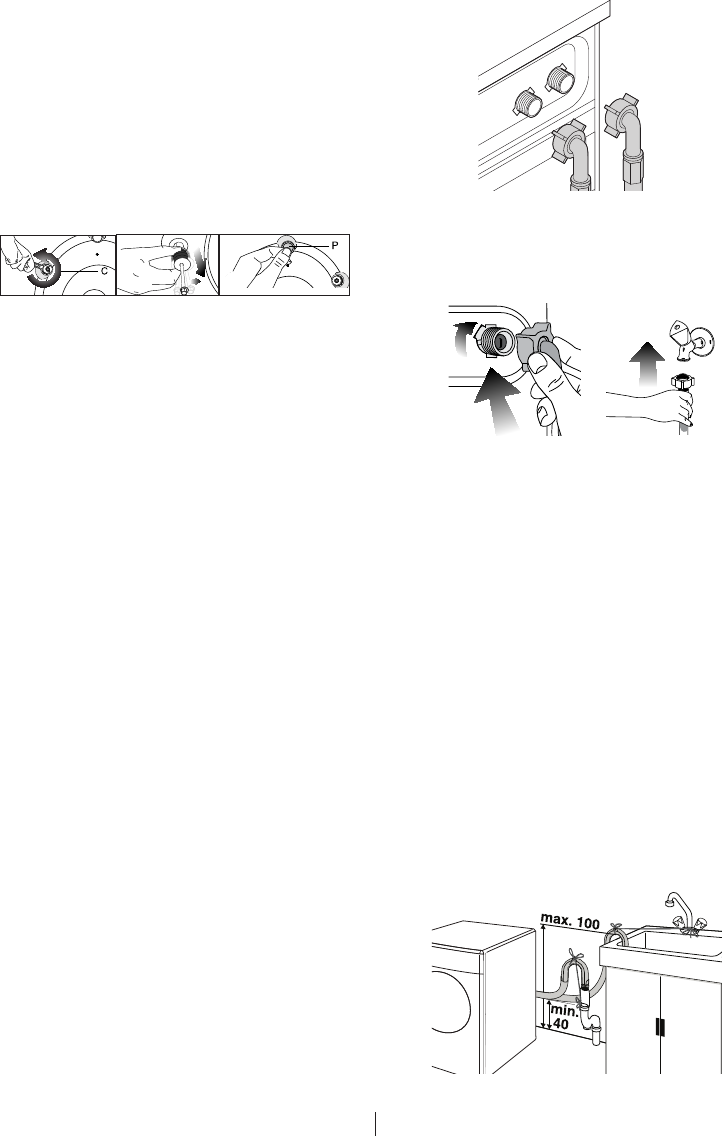 C

P

max. 100

min. 40