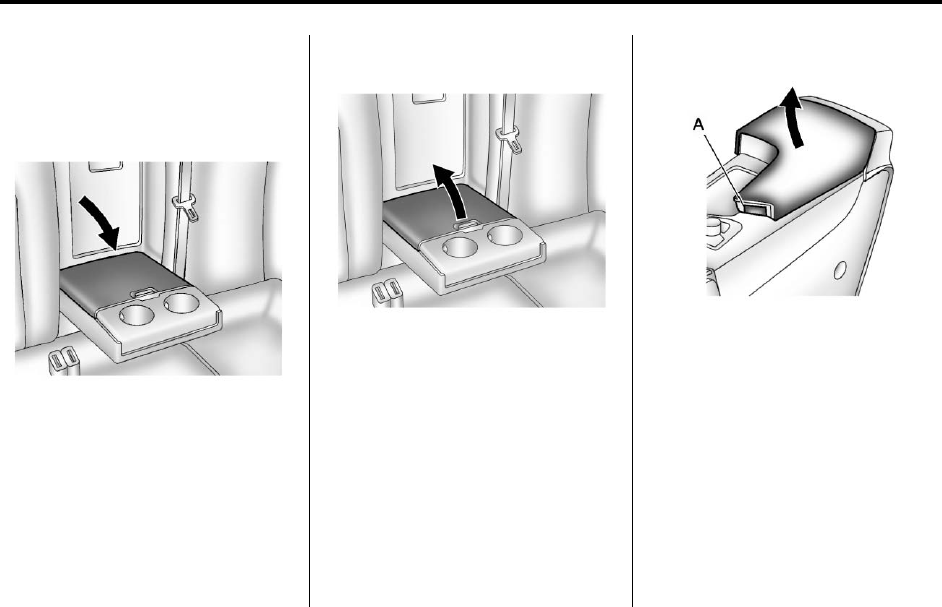 A