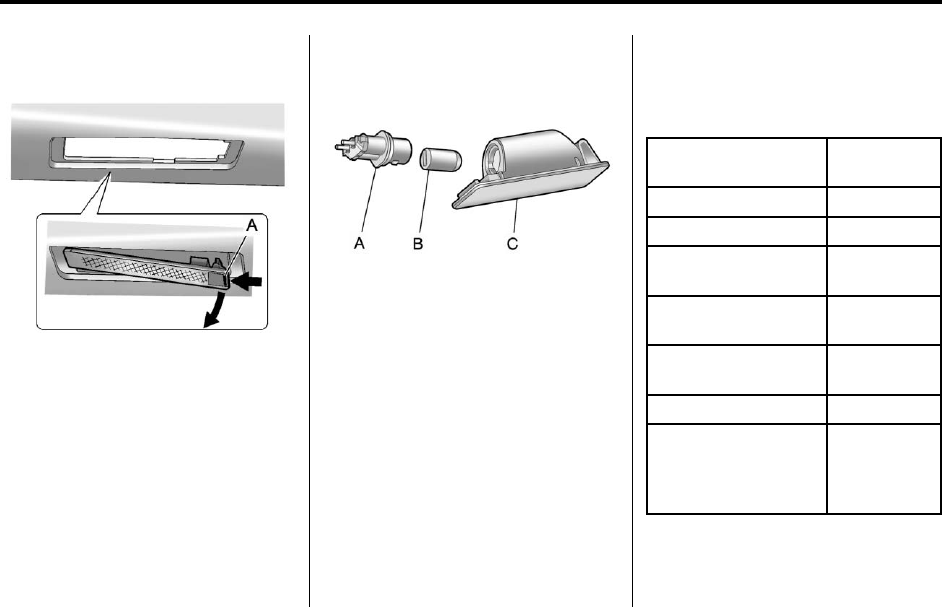 A

A B C