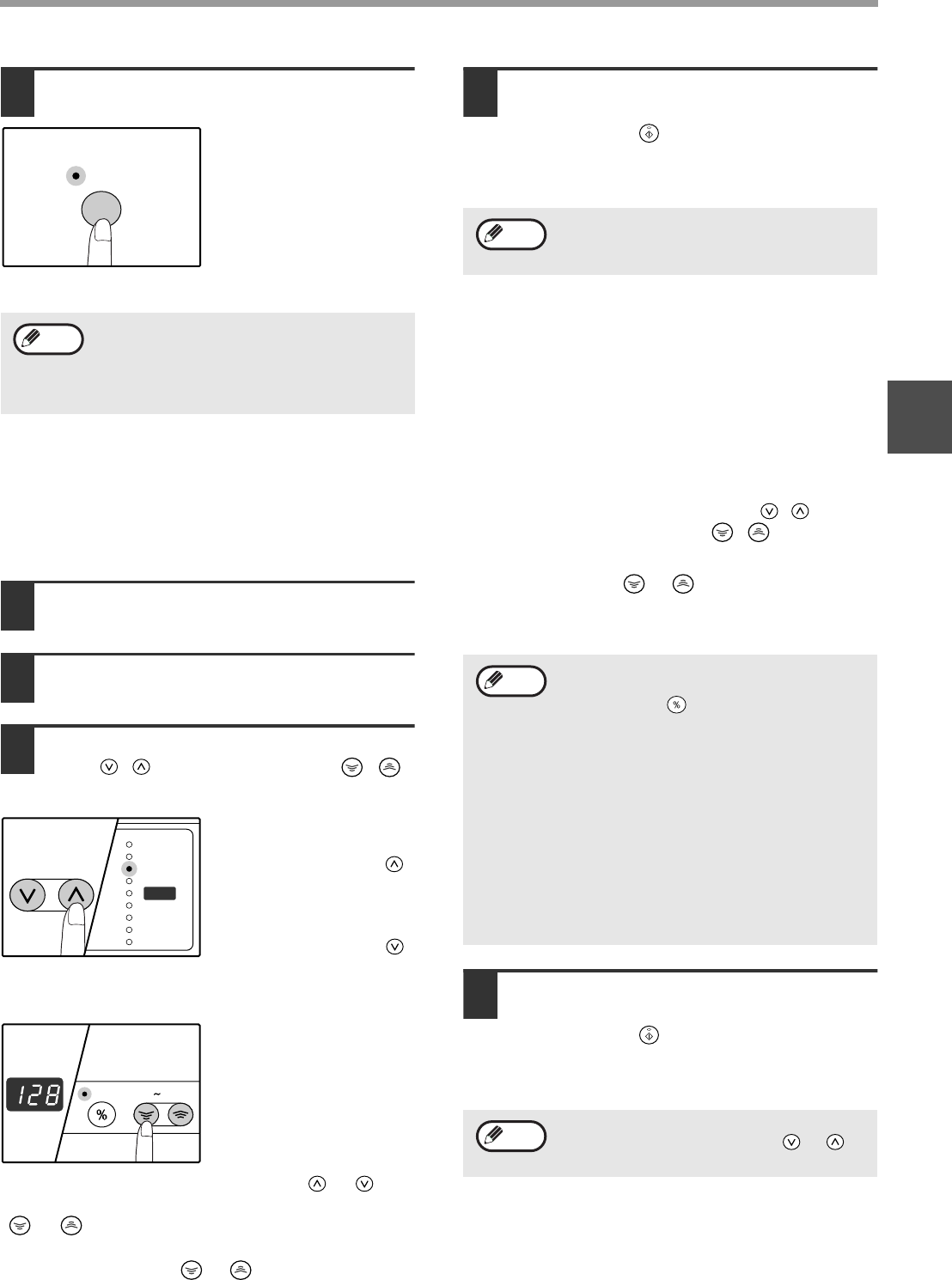 128

%

~