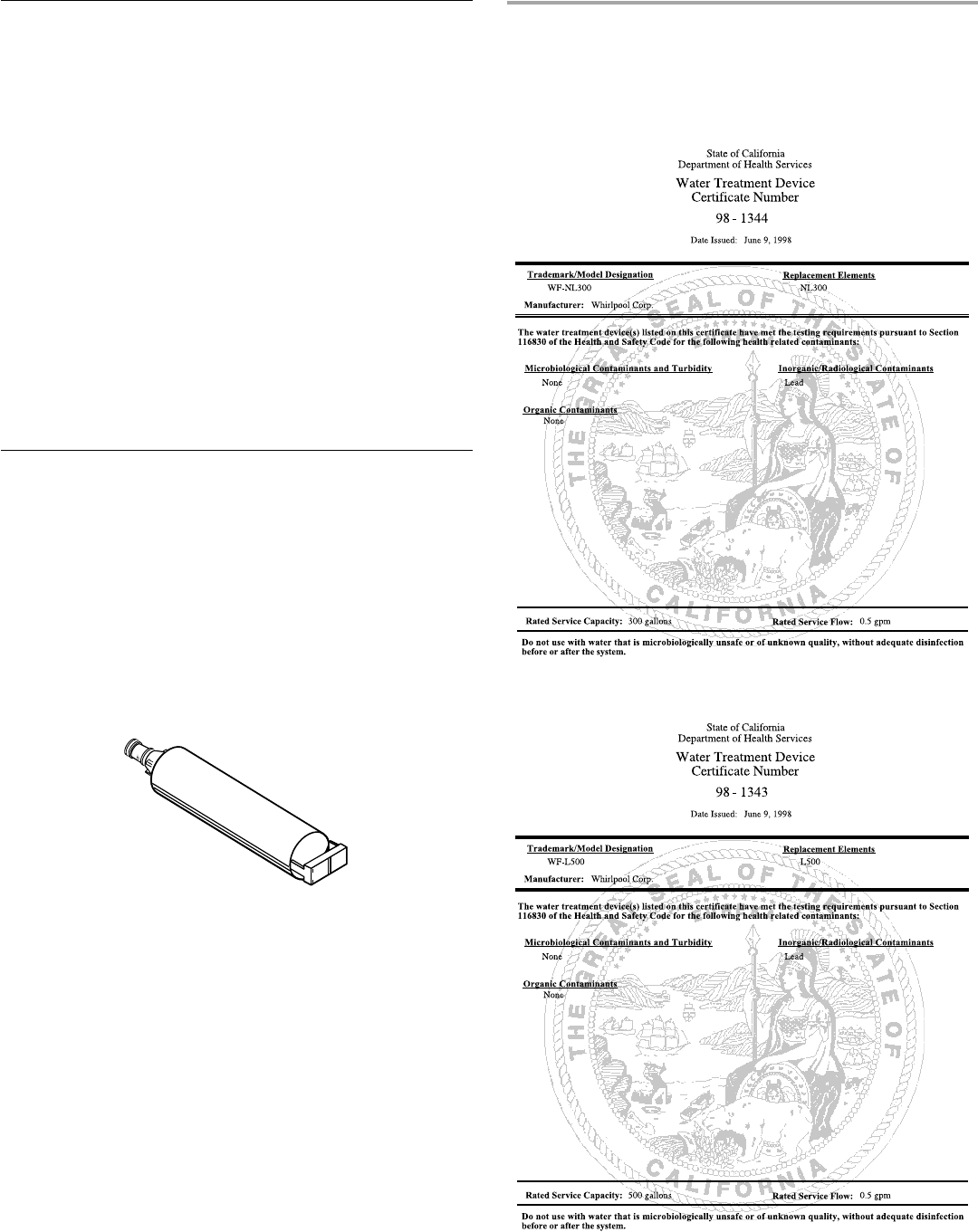 State of California
Department of Health Services

Water Treatment Device
Certificate Number

98 - 1344

Date Issued: June 9, 1998

Trademark/Model Designation
WF-NL300

Replacement Elements
NL300

Manufacturer: Whirlpool Corp.

The water treatment device(s) listed on this certificate have met the testing requirements pursuant to Section 116830 of the Health and Safety Code for the following health related contaminants:

Microbiological Contaminants and Turbidity
None

Inorganic/Radiological Contaminants
Lead

Organic Contaminants
None

THE GREAT SEAL OF THE STATE OF CALIFORNIA

Rated Service Capacity: 300 gallons

Rated Service Flow: 0.5 gpm

Do not use with water that is microbiologically unsafe or of unknown quality, without adequate disinfection before or after the system.

State of California
Department of Health Services

Water Treatment Device
Certificate Number

98 - 1343

Date Issued: June 9, 1998

Trademark/Model Designation
WF-L500

Replacement Elements
L500

Manufacturer: Whirlpool Corp.

The water treatment device(s) listed on this certificate have met the testing requirements pursuant to Section 116830 of the Health and Safety Code for the following health related contaminants:

Microbiological Contaminants and Turbidity
None

Inorganic/Radiological Contaminants
Lead

Organic Contaminants
None

THE GREAT SEAL OF THE STATE OF CALIFORNIA

Rated Service Capacity: 500 gallons

Rated Service Flow: 0.5 gpm

Do not use with water that is microbiologically unsafe or of unknown quality, without adequate disinfection before or after the system.