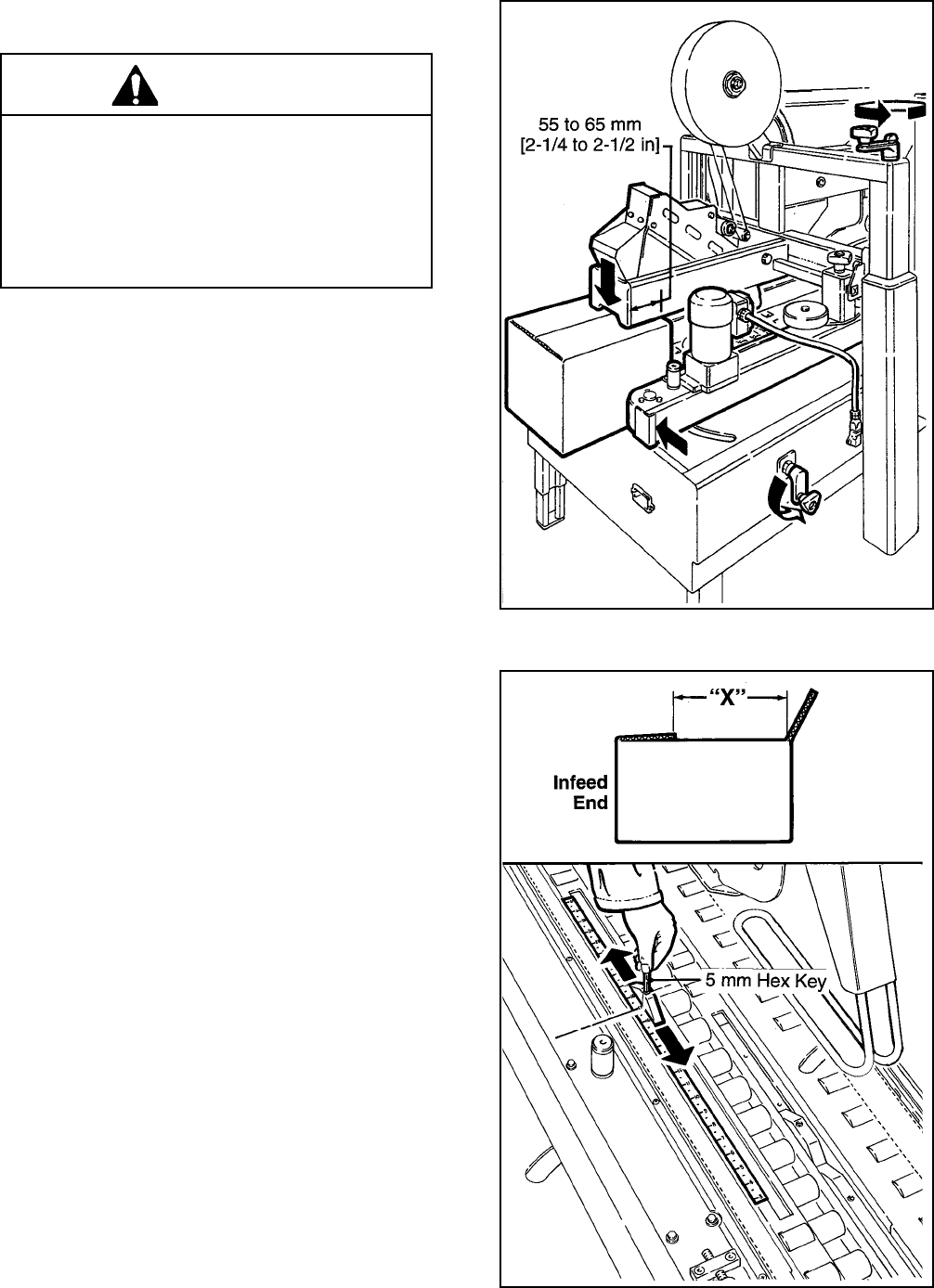 55 to 65 mm
[2-1/4 to 2-1/2 in]

"X"

Infeed End

5 mm Hex Key